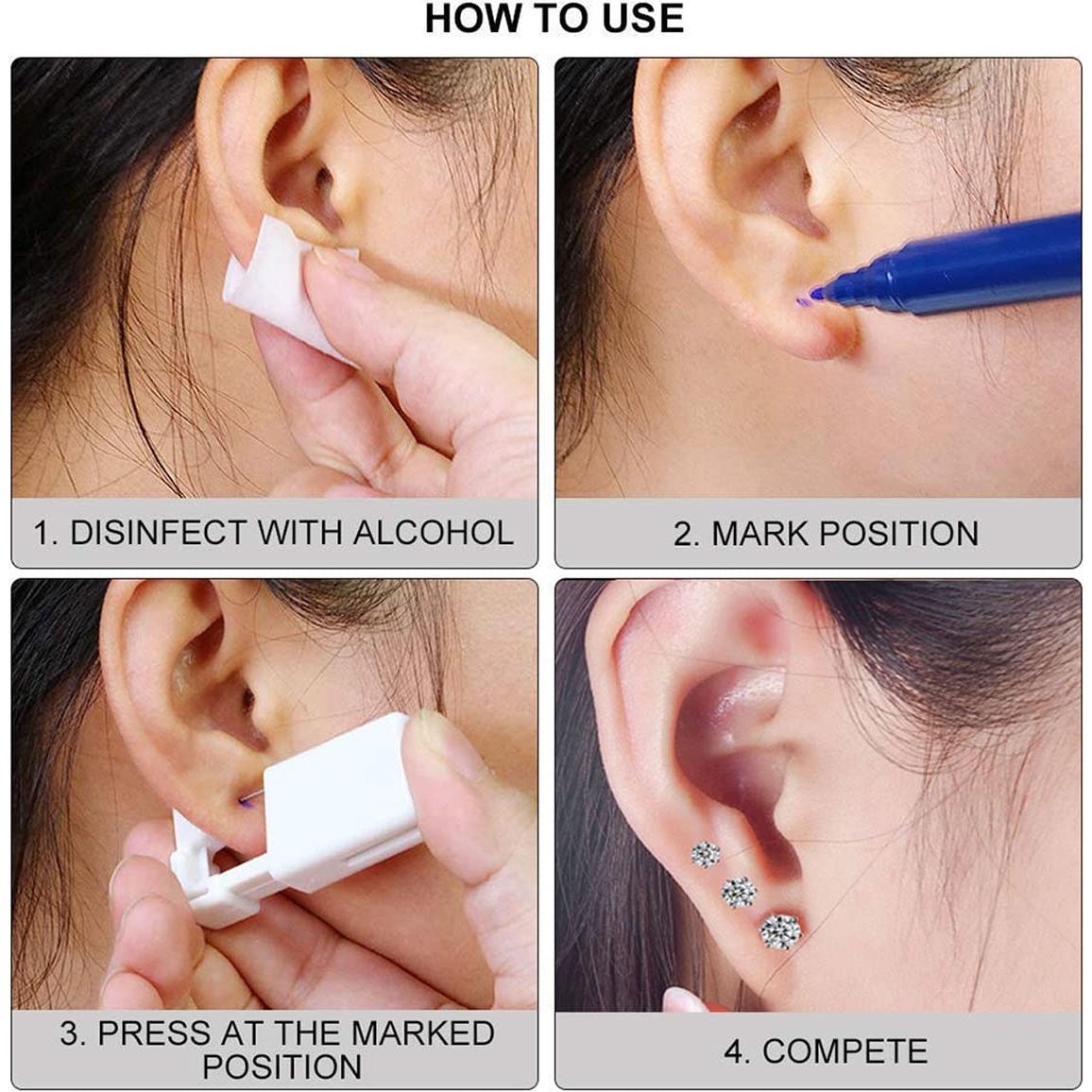 HOW TO USE

1. DISINFECT WITH ALCOHOL

2. MARK POSITION

3. PRESS AT THE MARKED POSITION

4. COMPETE