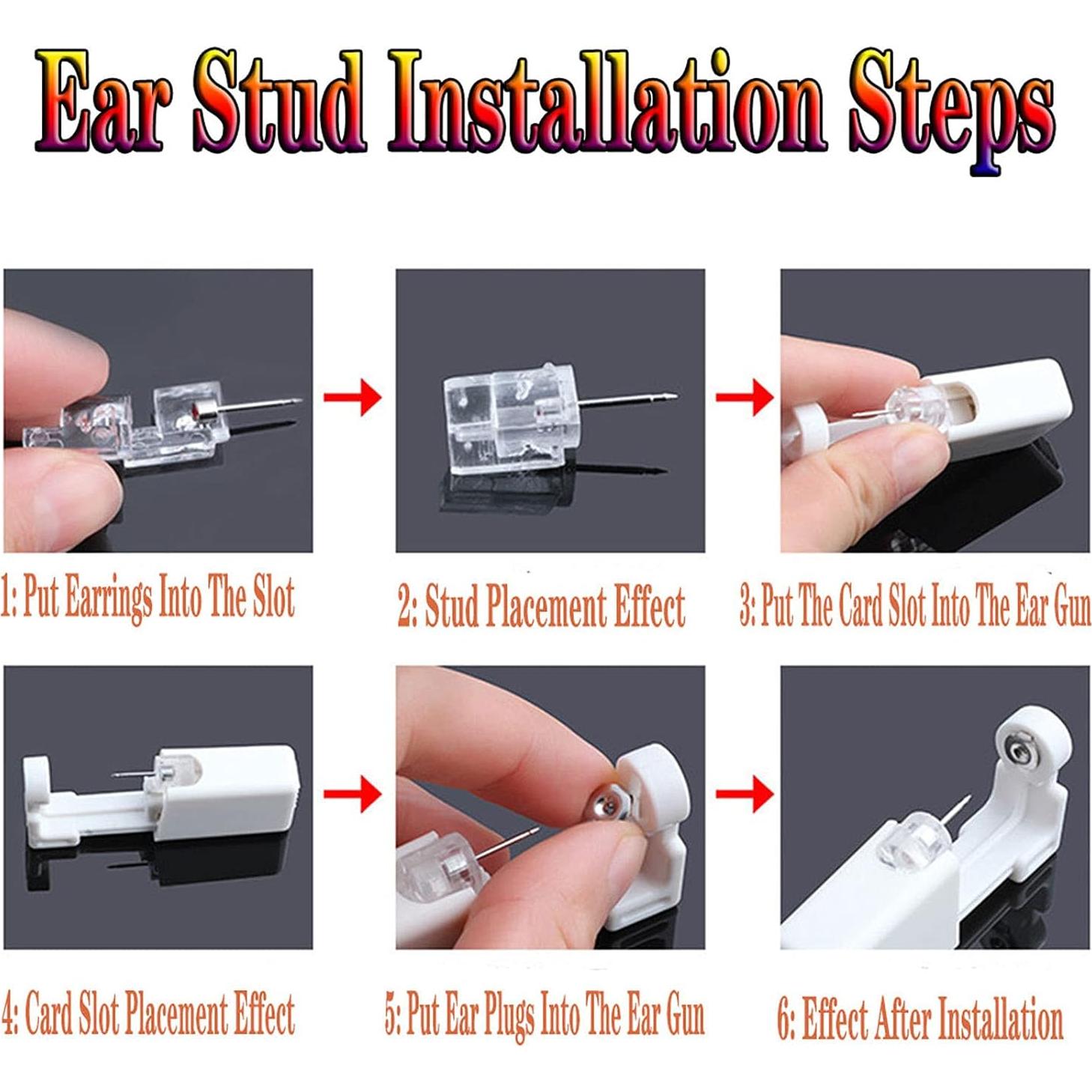 Ear Stud Installation Steps

1: Put Earrings Into The Slot

2: Stud Placement Effect

3: Put The Card Slot Into The Ear Gun

4: Card Slot Placement Effect

5: Put Ear Plugs Into The Ear Gun

6: Effect After Installation