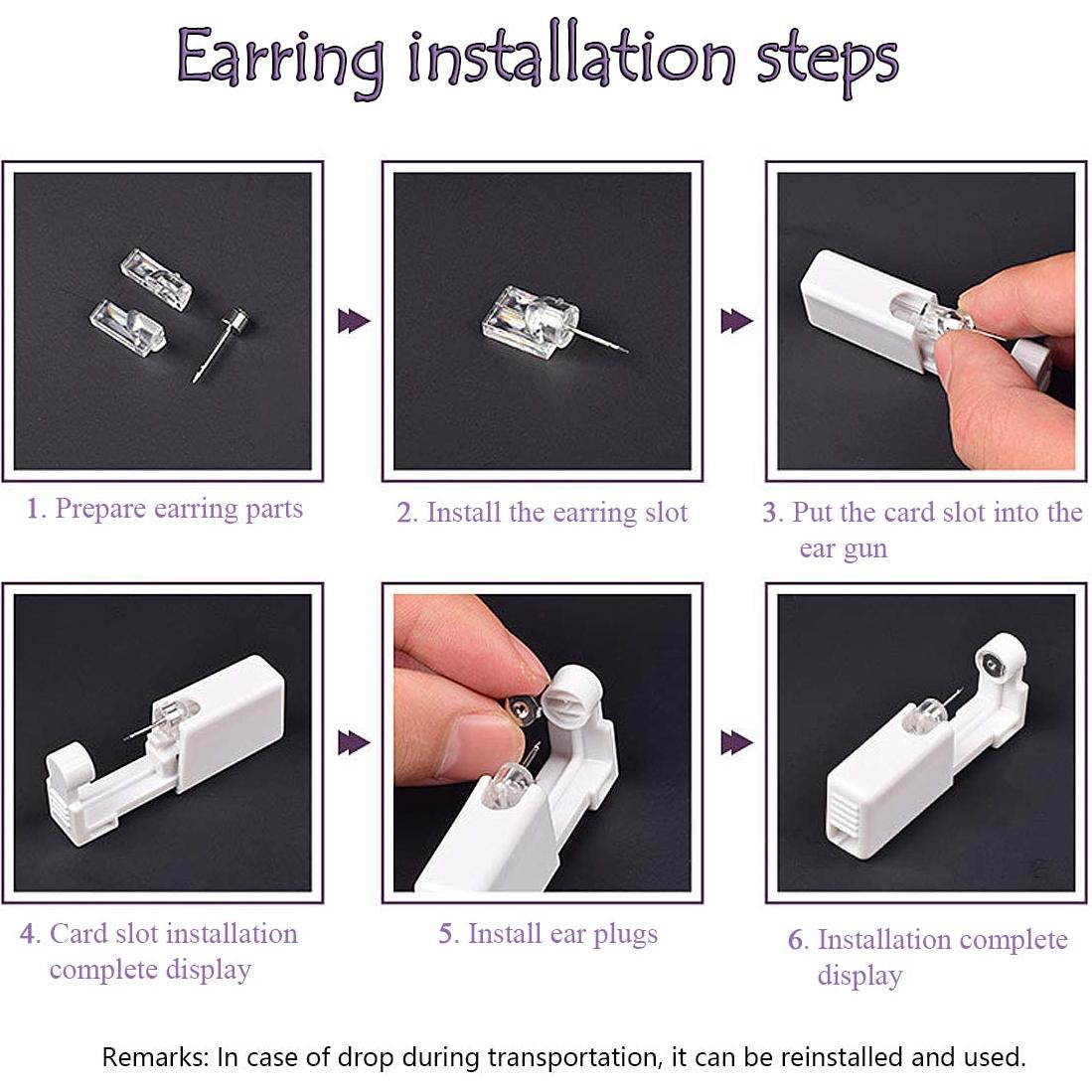 Earring installation steps

1. Prepare earring parts

2. Install the earring slot

3. Put the card slot into the ear gun

4. Card slot installation complete display

5. Install ear plugs

6. Installation complete display

Remarks: In case of drop during transportation, it can be reinstalled and used.