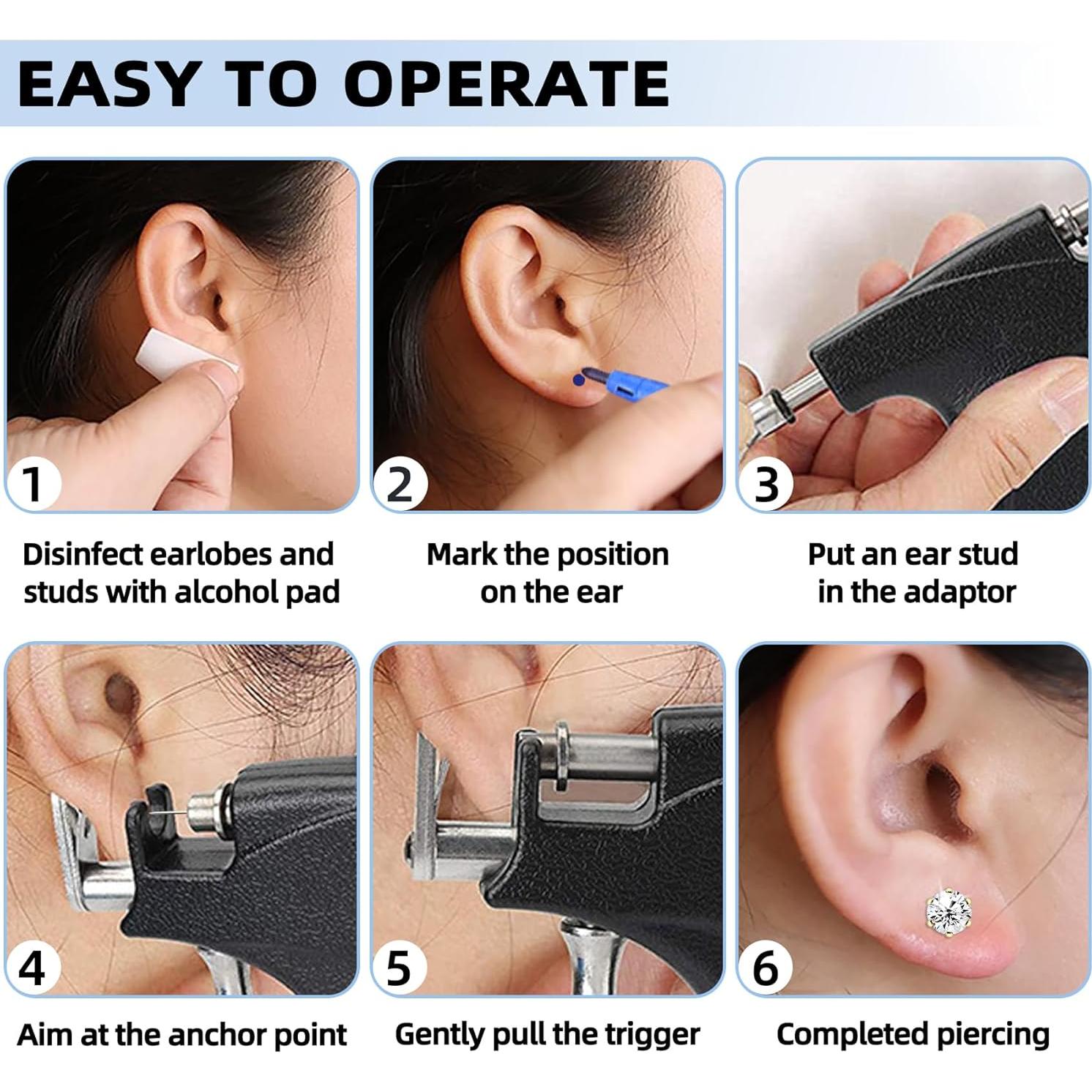 EASY TO OPERATE

1

Disinfect earlobes and studs with alcohol pad

2

Mark the position on the ear

3

Put an ear stud in the adaptor

4

Aim at the anchor point

5

Gently pull the trigger

6

Completed piercing