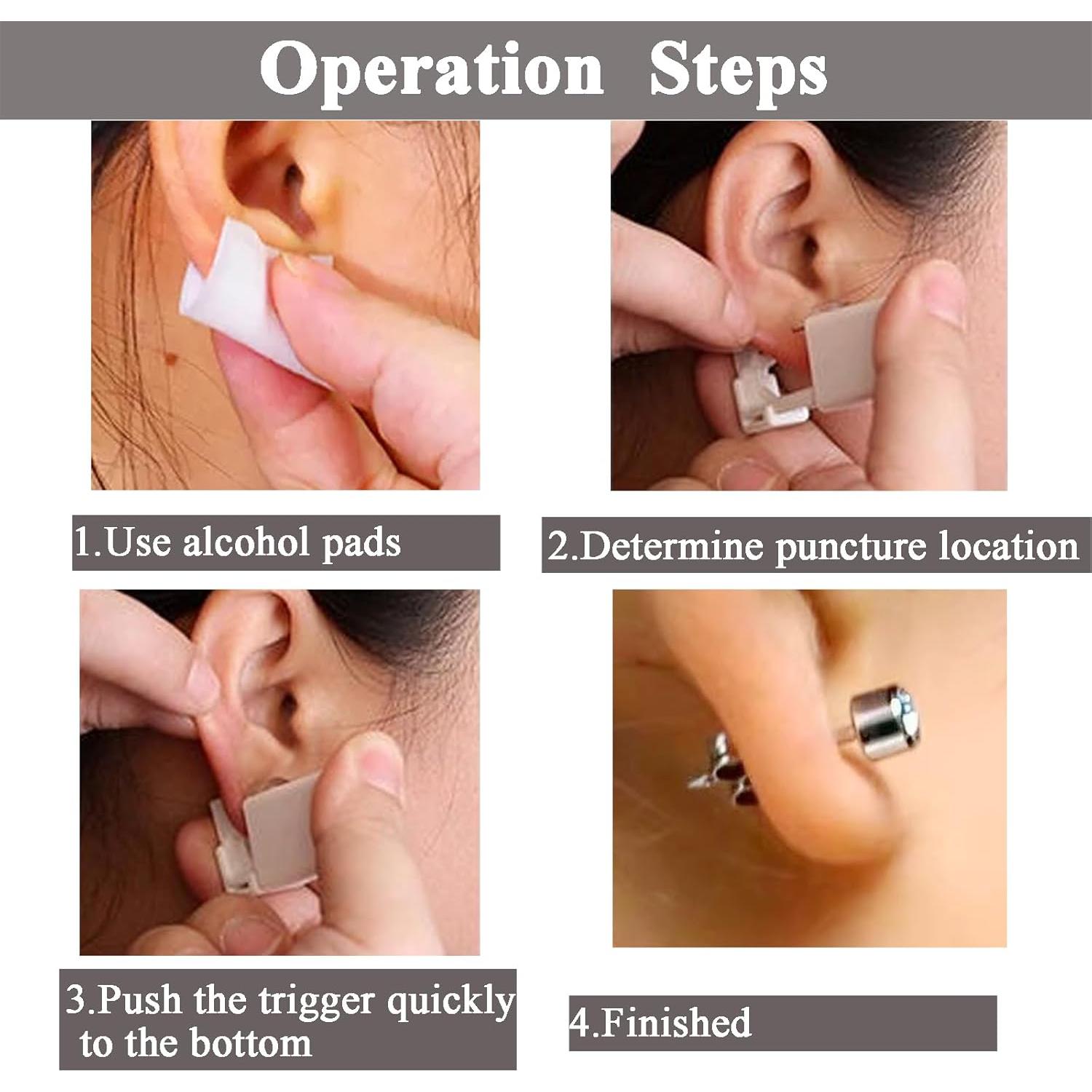 Operation Steps

1.Use alcohol pads

2.Determine puncture location

3.Push the trigger quickly to the bottom

4.Finished