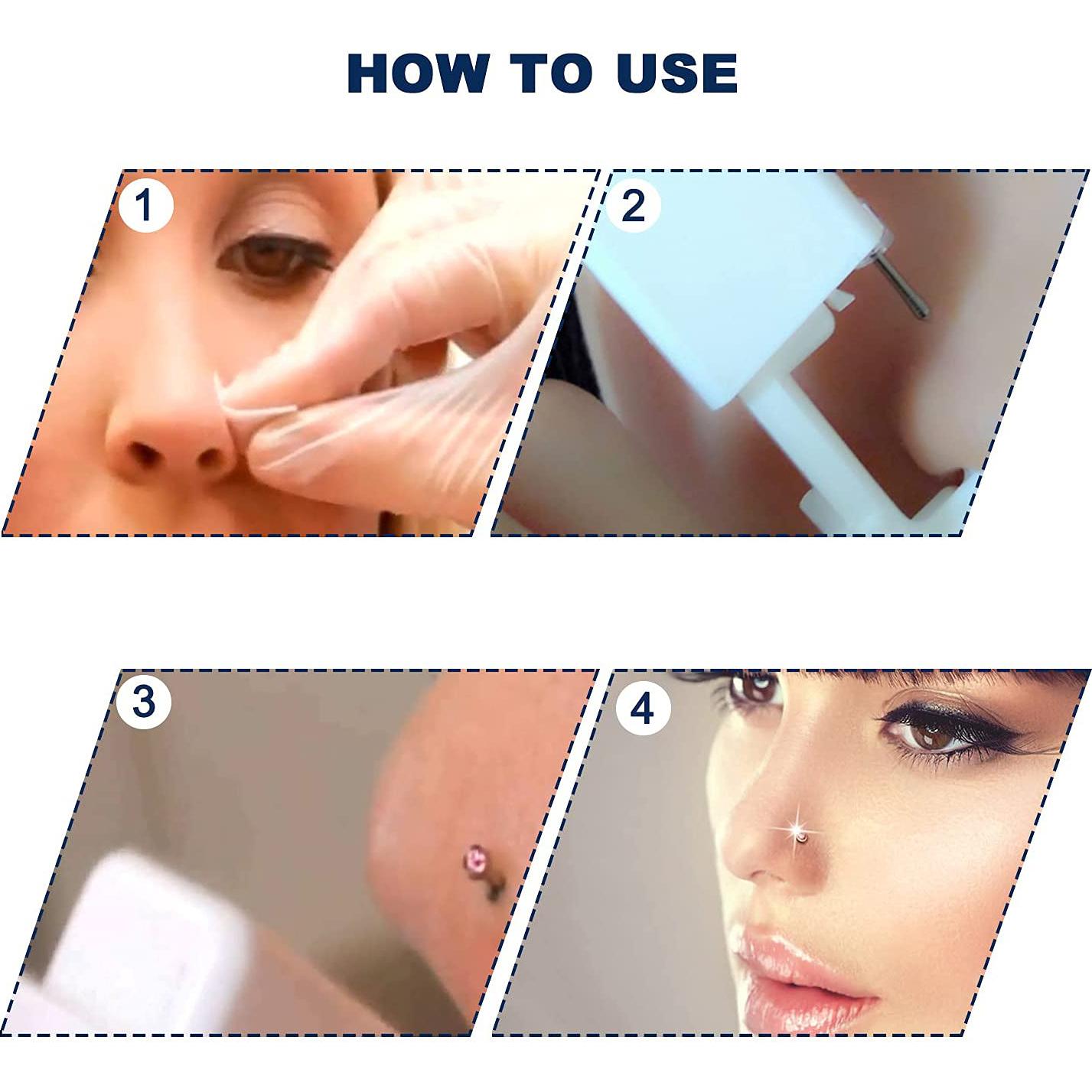 HOW TO USE

1

2

3

4