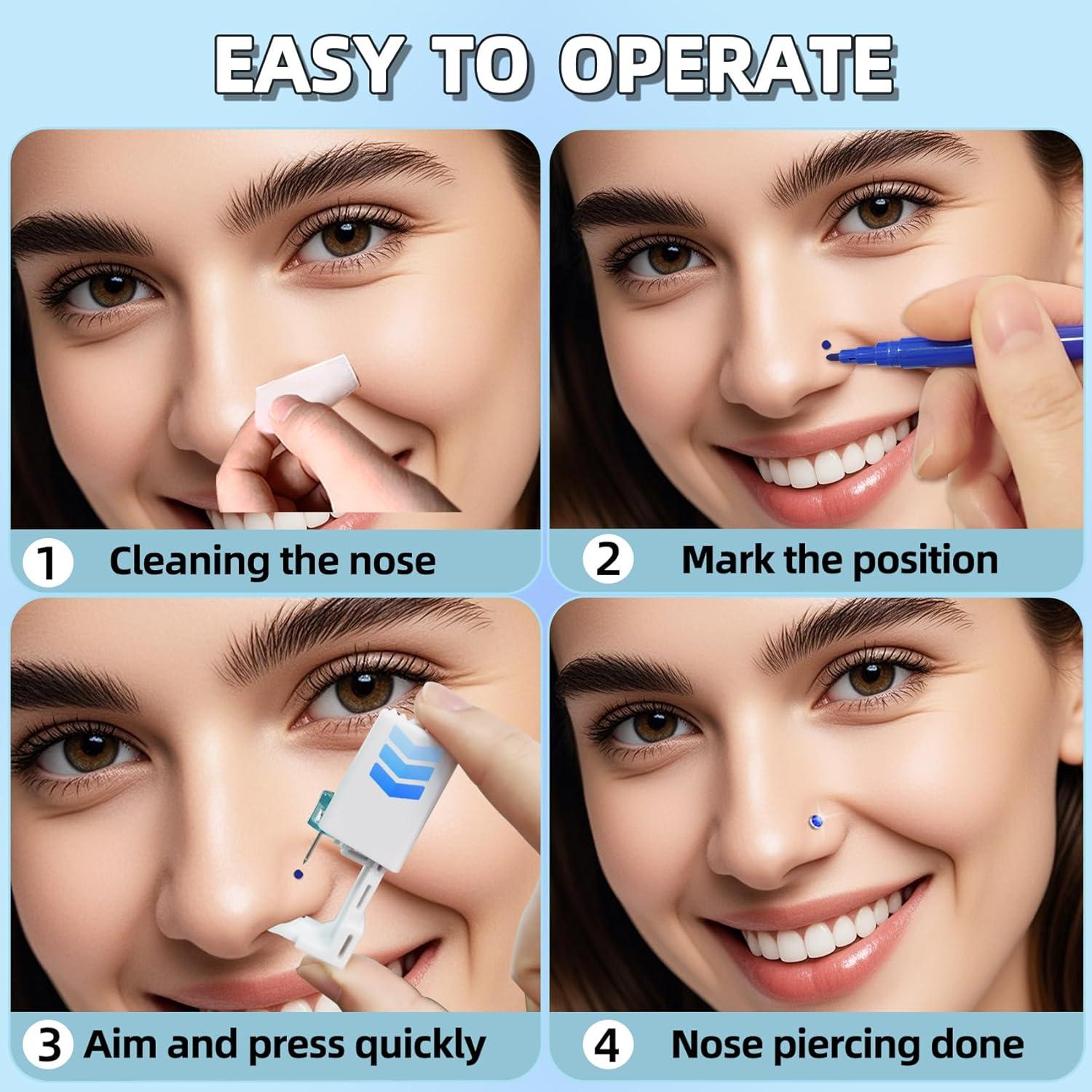 EASY TO OPERATE

1 Cleaning the nose

2 Mark the position

3 Aim and press quickly

4 Nose piercing done