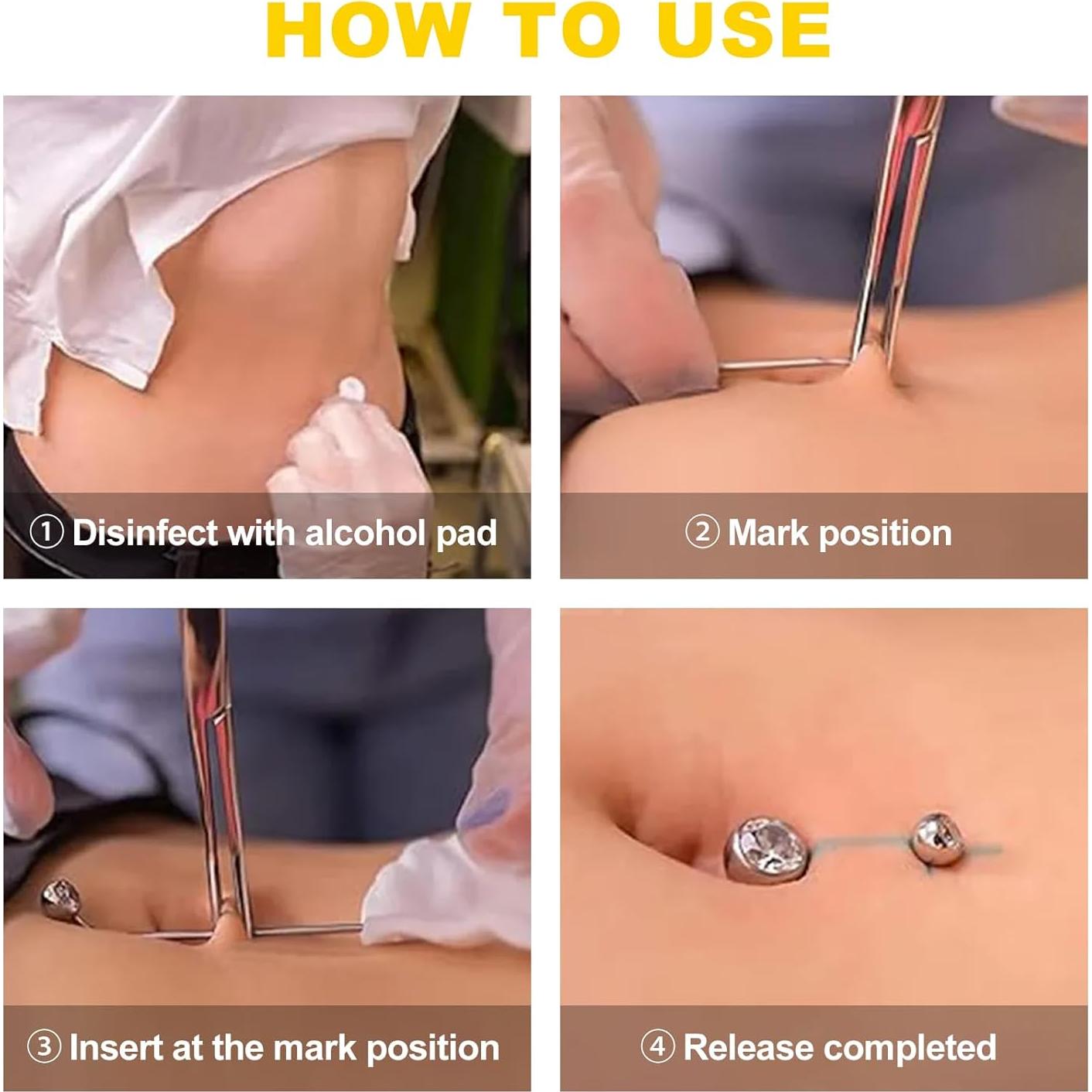 HOW TO USE

① Disinfect with alcohol pad

② Mark position

③ Insert at the mark position

④ Release completed