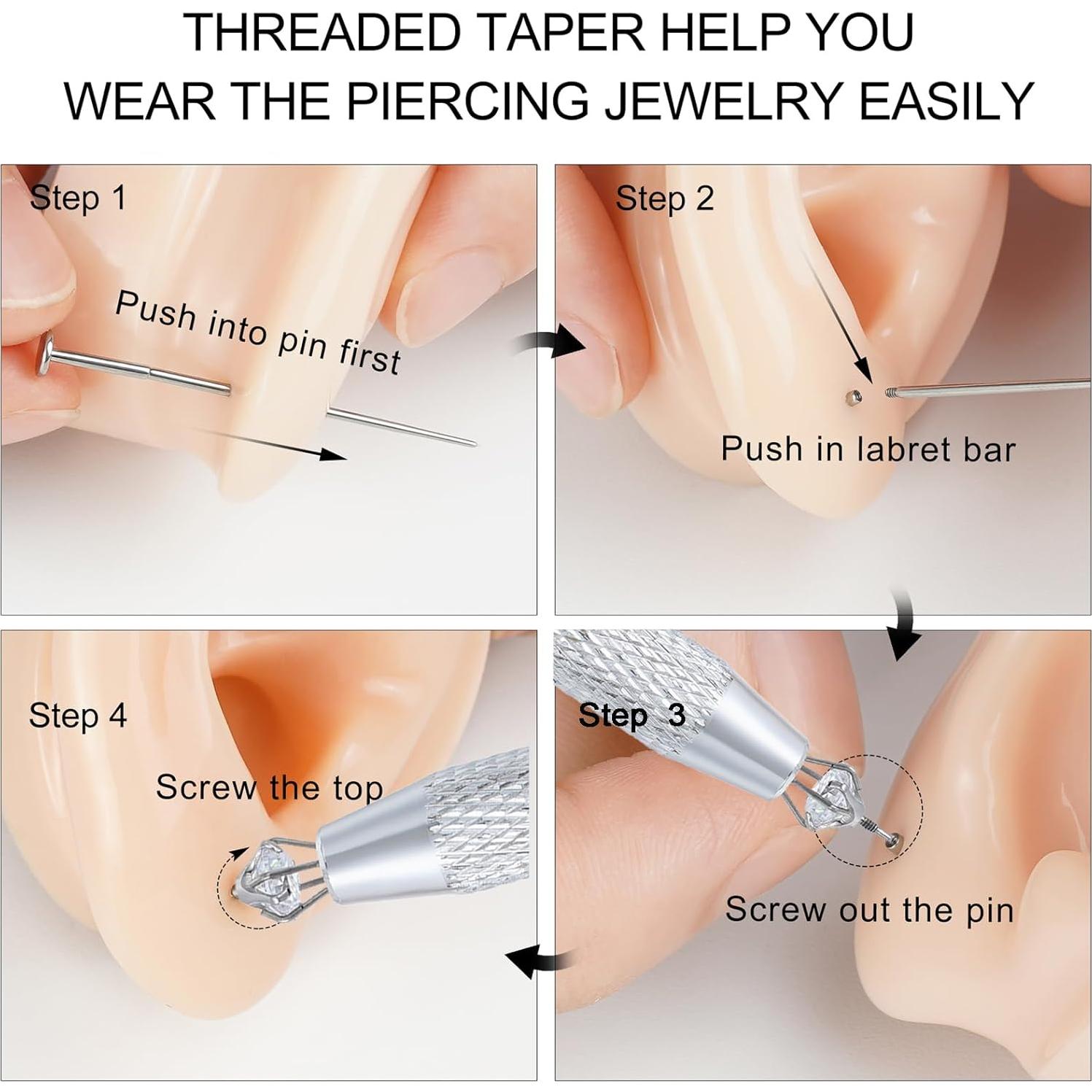 THREADED TAPER HELP YOU WEAR THE PIERCING JEWELRY EASILY

Step 1

Push into pin first

Step 2

Push in labret bar

Step 3

Screw out the pin

Step 4

Screw the top