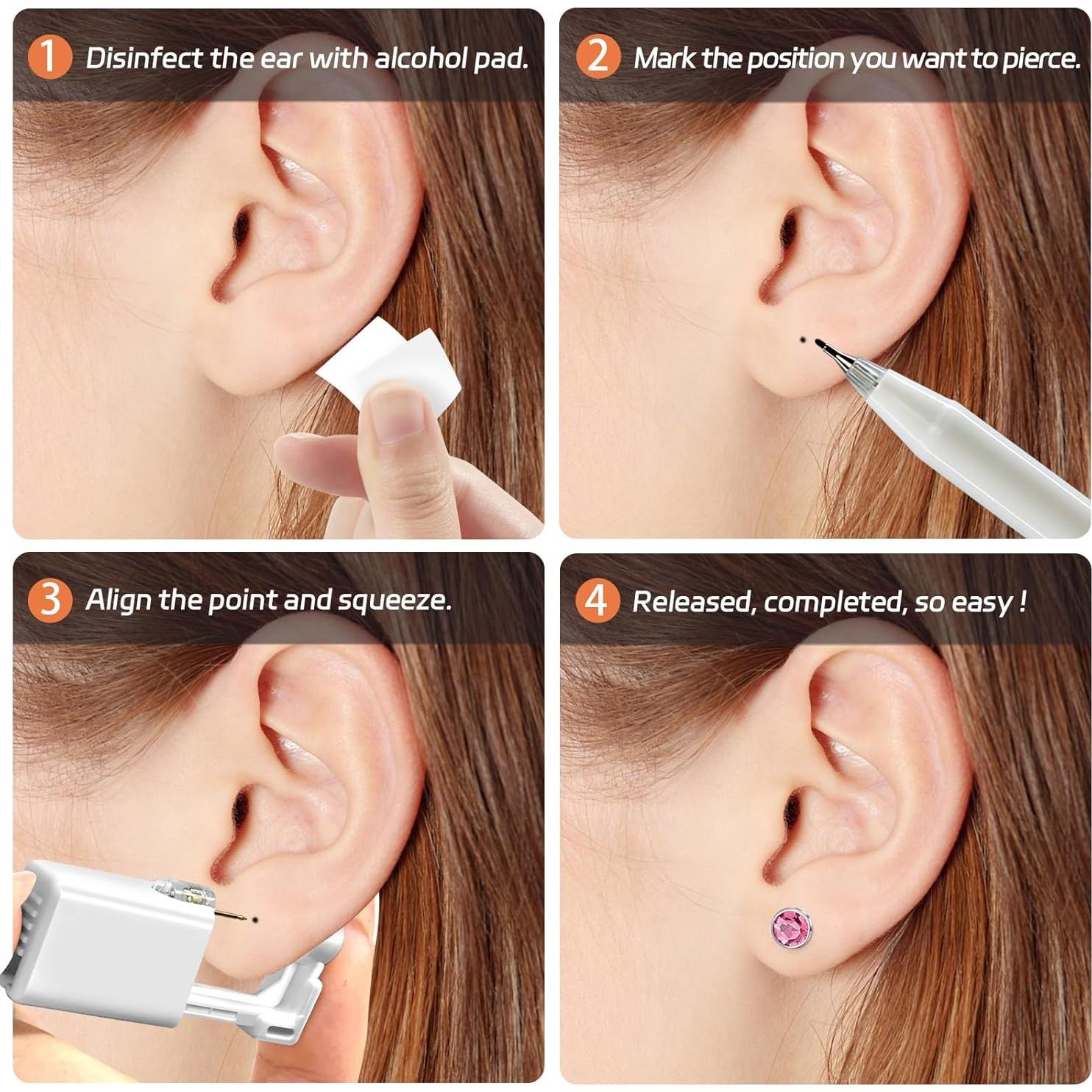 1 Disinfect the ear with alcohol pad.

2 Mark the position you want to pierce.

3 Align the point and squeeze.

4 Released, completed, so easy !