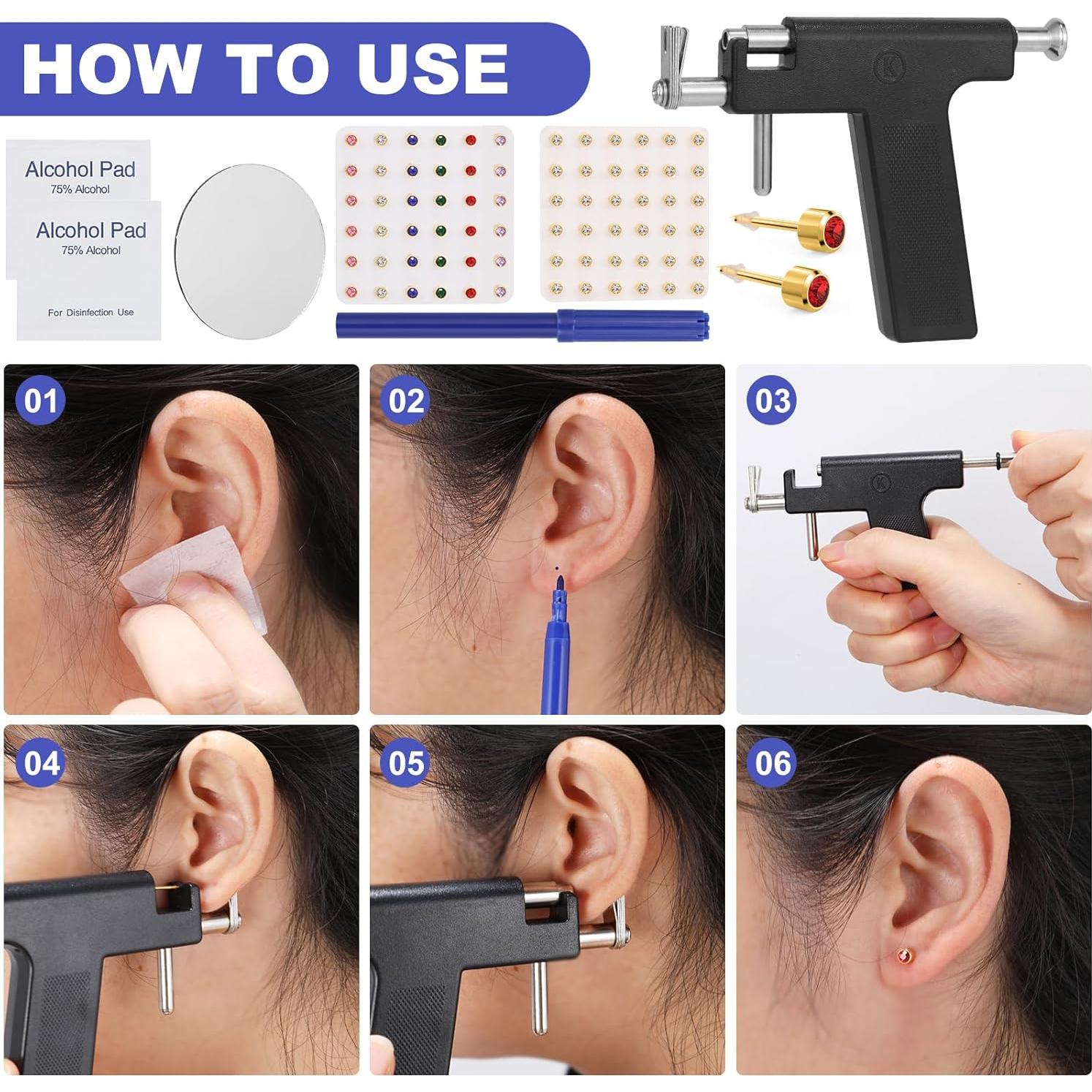 HOW TO USE

Alcohol Pad
75% Alcohol

Alcohol Pad
75% Alcohol

For Disinfection Use

K

01

02

03

K

04

05

06