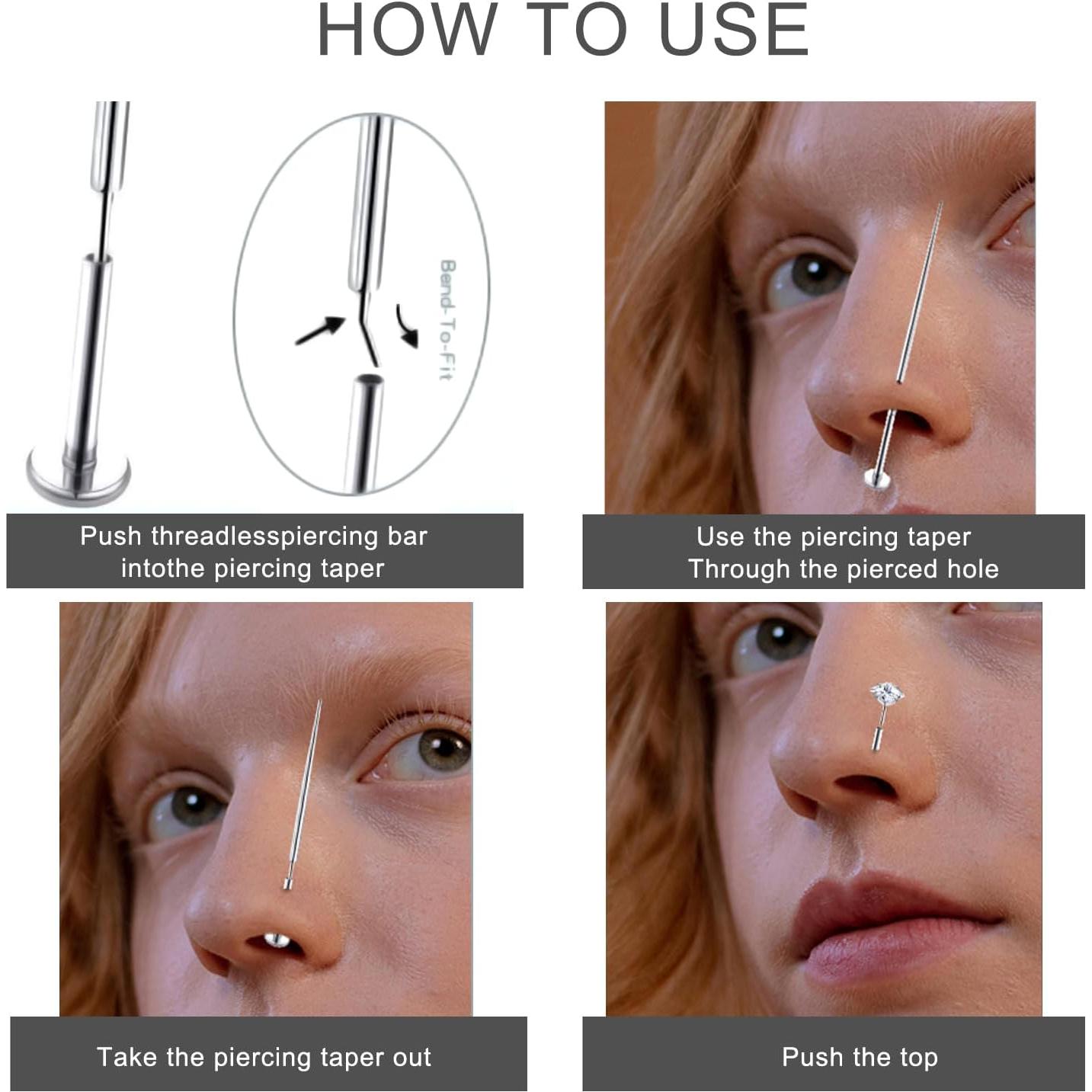 HOW TO USE

Bend-To-Fit

Push threadlesspiercing bar intothe piercing taper

Use the piercing taper Through the pierced hole

Take the piercing taper out

Push the top