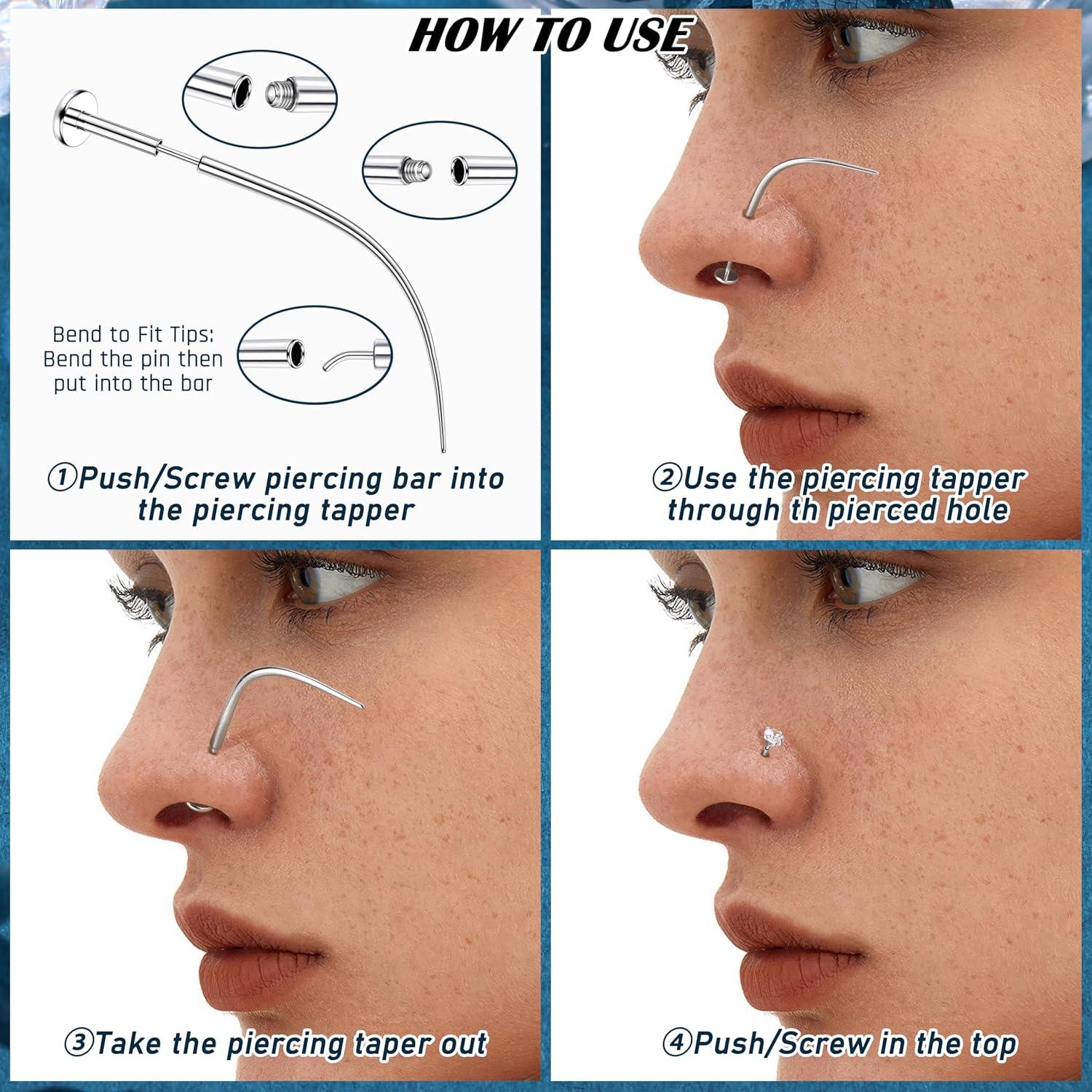 HOW TO USE

Bend to Fit Tips:
Bend the pin then put into the bar

①Push/Screw piercing bar into the piercing tapper

②Use the piercing tapper through th pierced hole

③Take the piercing taper out

④Push/Screw in the top