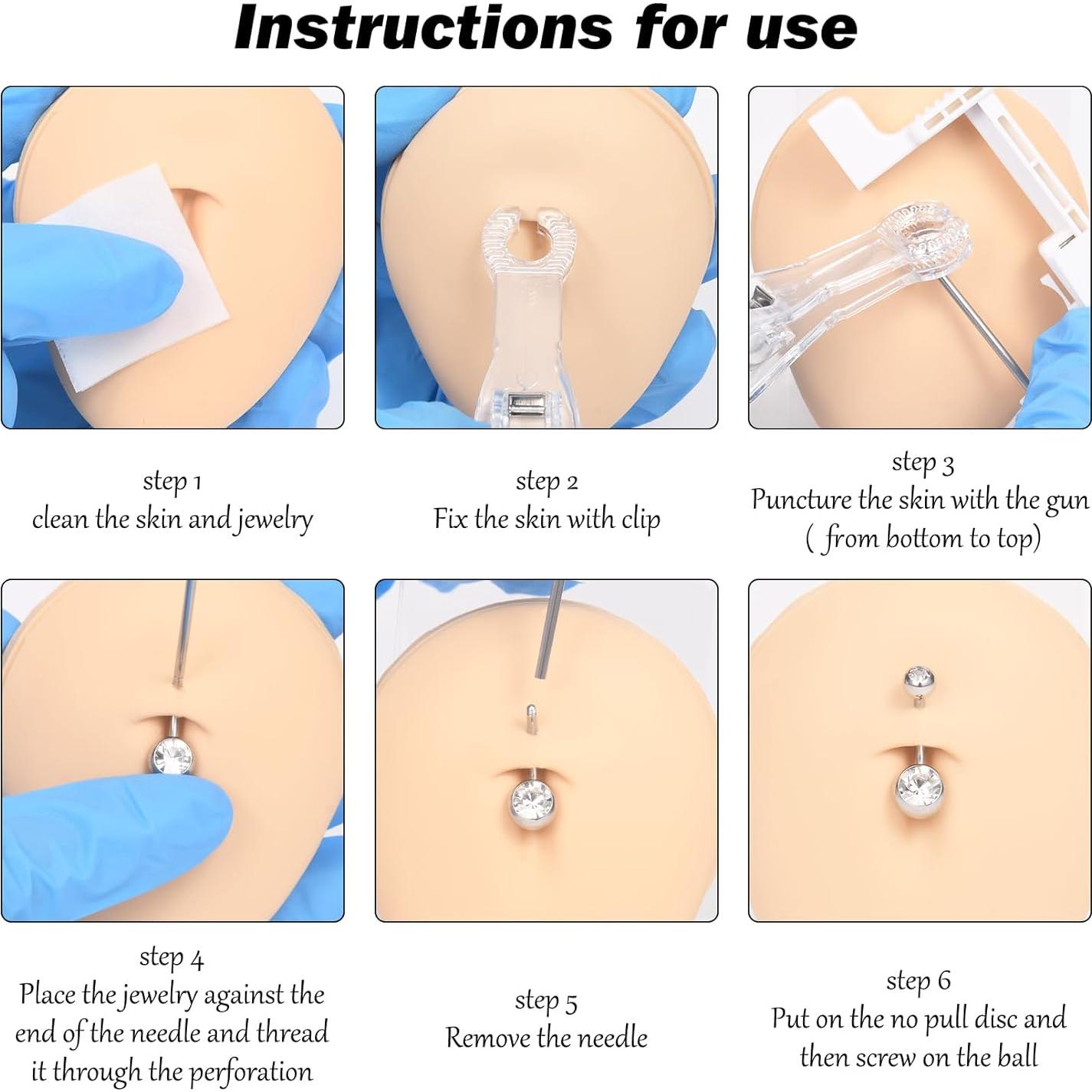 Instructions for use

step 1
clean the skin and jewelry

step 2
Fix the skin with clip

step 3
Puncture the skin with the gun
( from bottom to top)

step 4
Place the jewelry against the end of the needle and thread it through the perforation

step 5
Remove the needle

step 6
Put on the no pull disc and then screw on the ball