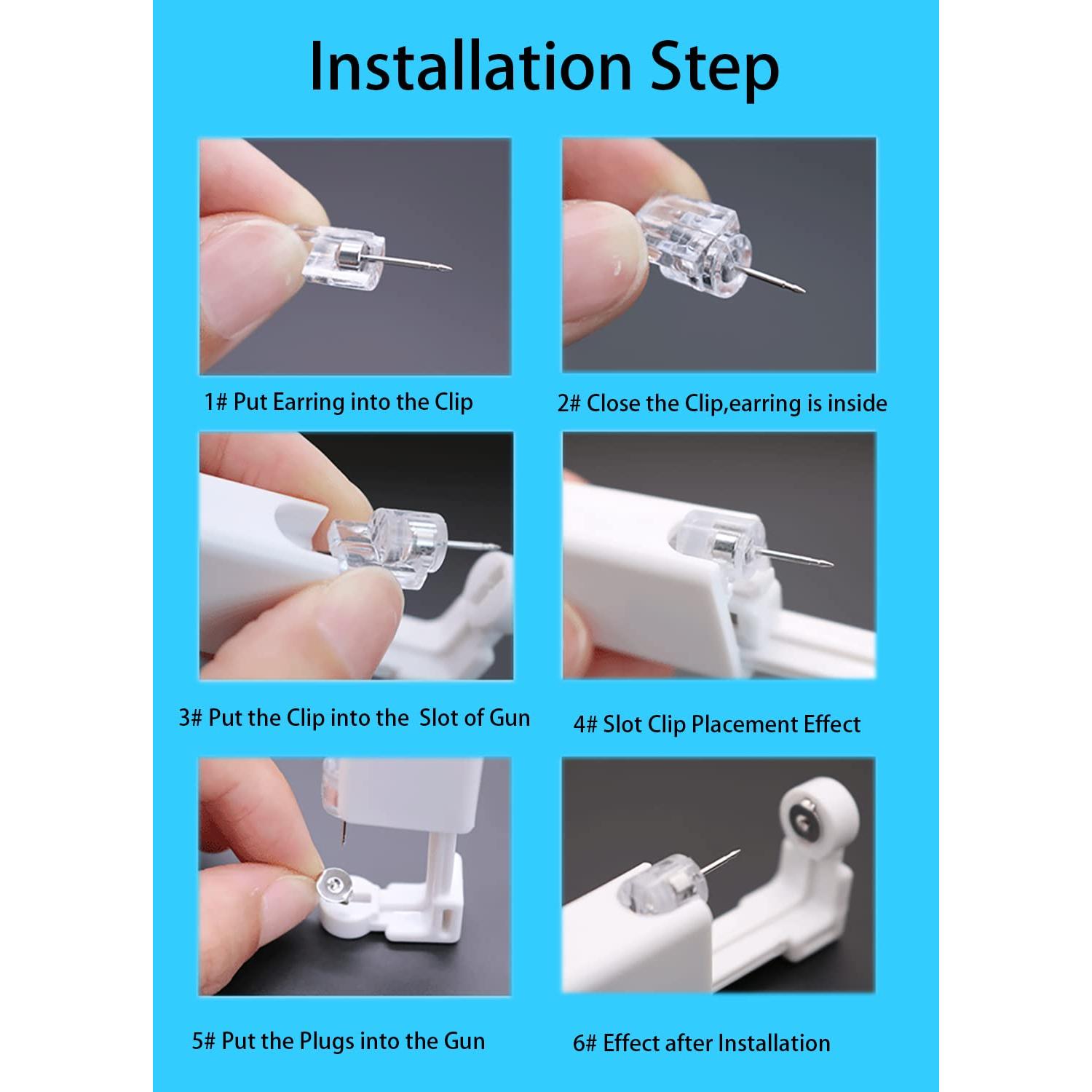 Installation Step

1# Put Earring into the Clip

2# Close the Clip,earring is inside

3# Put the Clip into the Slot of Gun

4# Slot Clip Placement Effect

5# Put the Plugs into the Gun

6# Effect after Installation