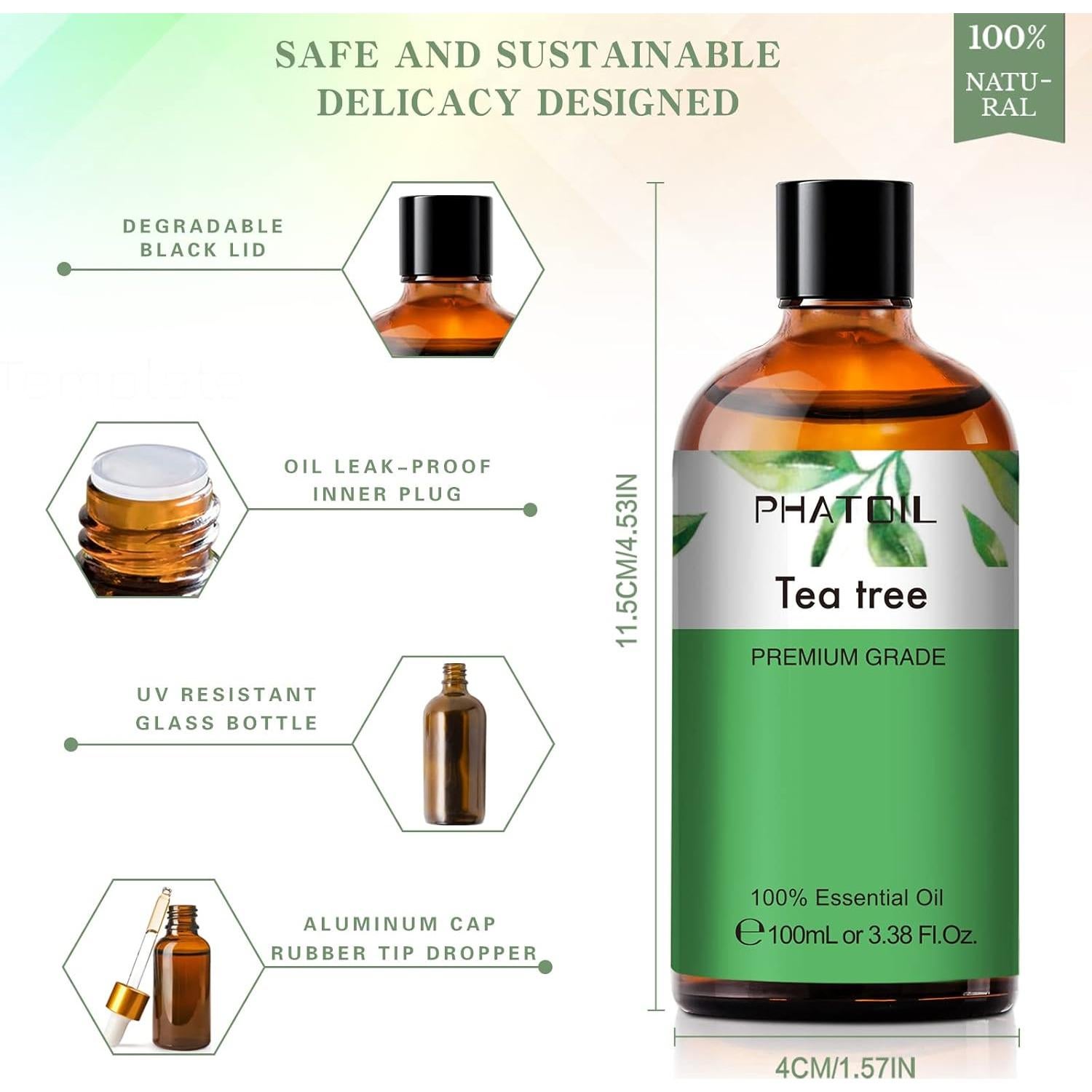 SAFE AND SUSTAINABLE
DELICACY DESIGNED

100%
NATURAL

DEGRADABLE
BLACK LID

OIL LEAK-PROOF
INNER PLUG

UV RESISTANT
GLASS BOTTLE

ALUMINUM CAP
RUBBER TIP DROPPER

11.5CM/4.53IN

PHATOIL

Tea tree

PREMIUM GRADE

100% Essential Oil
℮100mL or 3.38 Fl.Oz.

4CM/1.57IN