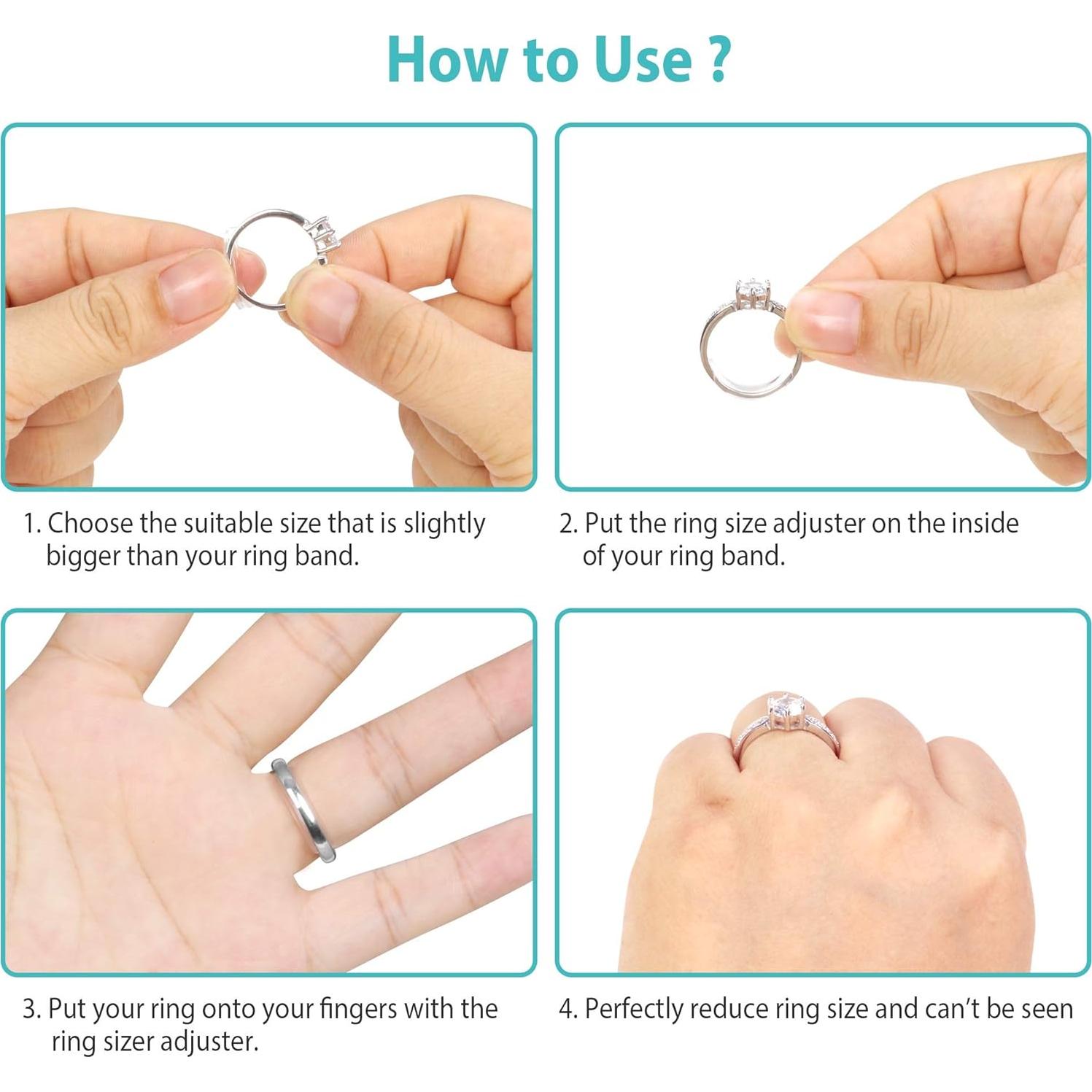 How to Use ?

1. Choose the suitable size that is slightly bigger than your ring band.

2. Put the ring size adjuster on the inside of your ring band.

3. Put your ring onto your fingers with the ring sizer adjuster.

4. Perfectly reduce ring size and can't be seen