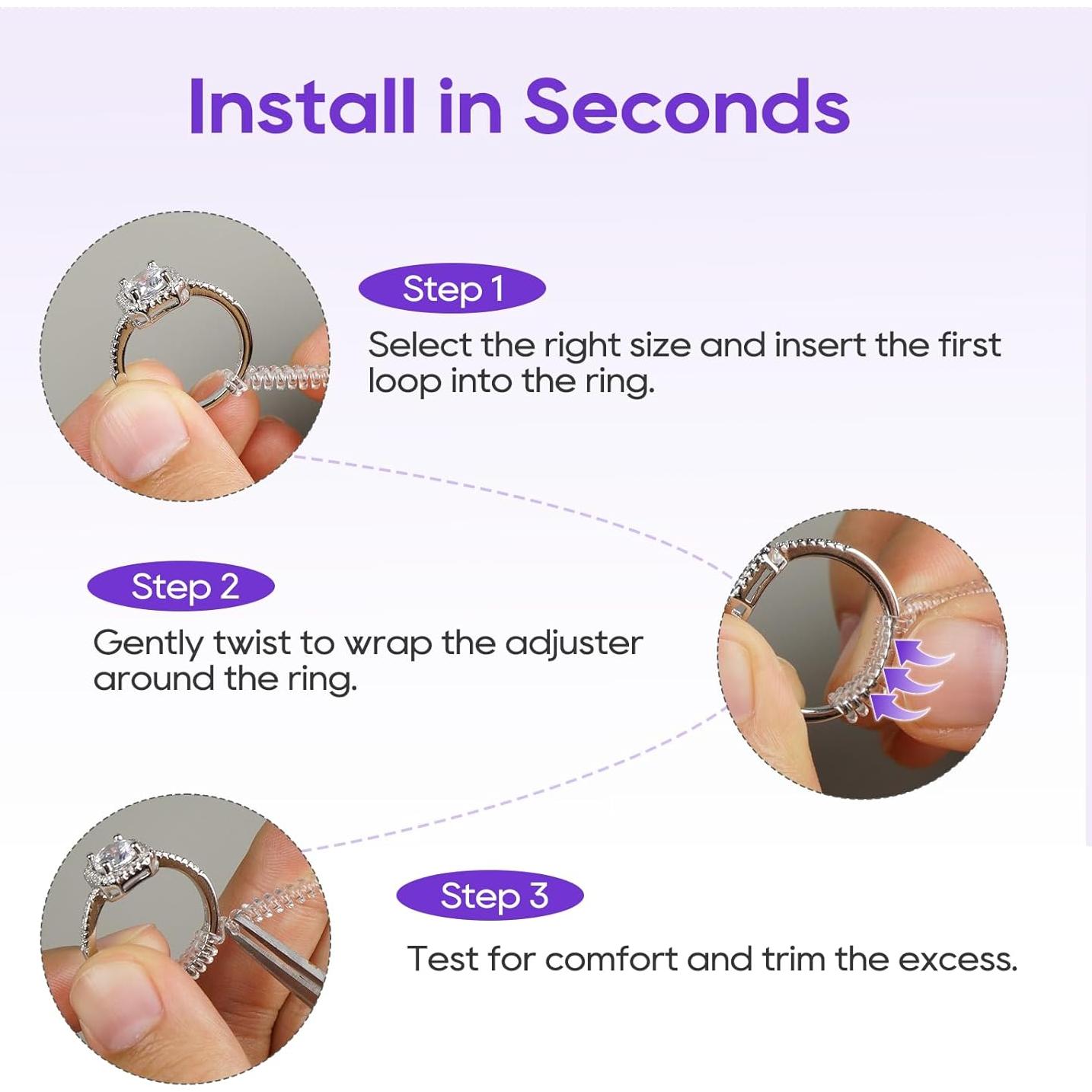 Install in Seconds

Step 1

Select the right size and insert the first loop into the ring.

Step 2

Gently twist to wrap the adjuster around the ring.

Step 3

Test for comfort and trim the excess.