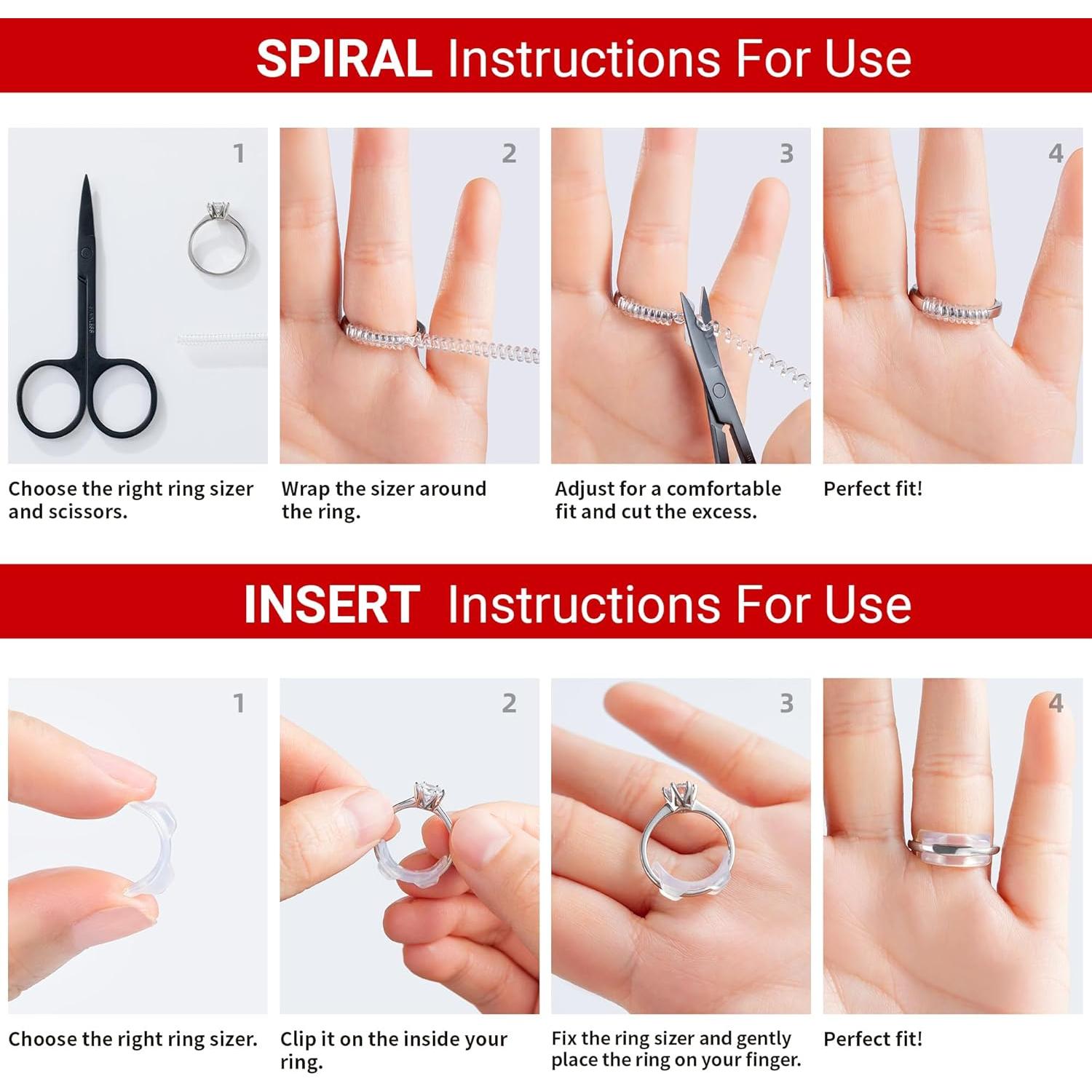 SPIRAL Instructions For Use

1

Choose the right ring sizer and scissors.

2

Wrap the sizer around the ring.

3

Adjust for a comfortable fit and cut the excess.

4

Perfect fit!

INSERT Instructions For Use

1

Choose the right ring sizer.

2

Clip it on the inside your ring.

3

Fix the ring sizer and gently place the ring on your finger.

4

Perfect fit!