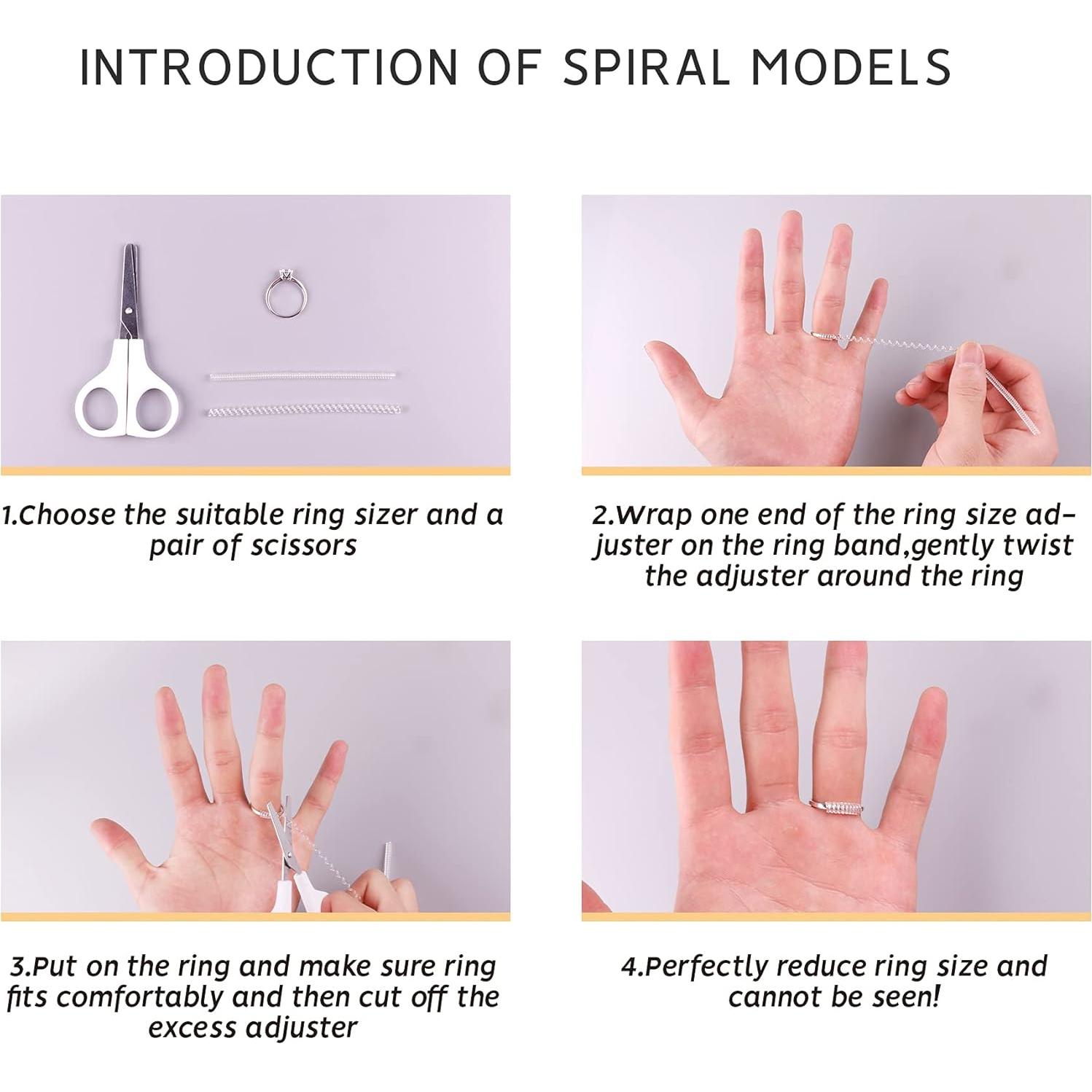 INTRODUCTION OF SPIRAL MODELS

1.Choose the suitable ring sizer and a pair of scissors

2.Wrap one end of the ring size adjuster on the ring band,gently twist the adjuster around the ring

3.Put on the ring and make sure ring fits comfortably and then cut off the excess adjuster

4.Perfectly reduce ring size and cannot be seen!