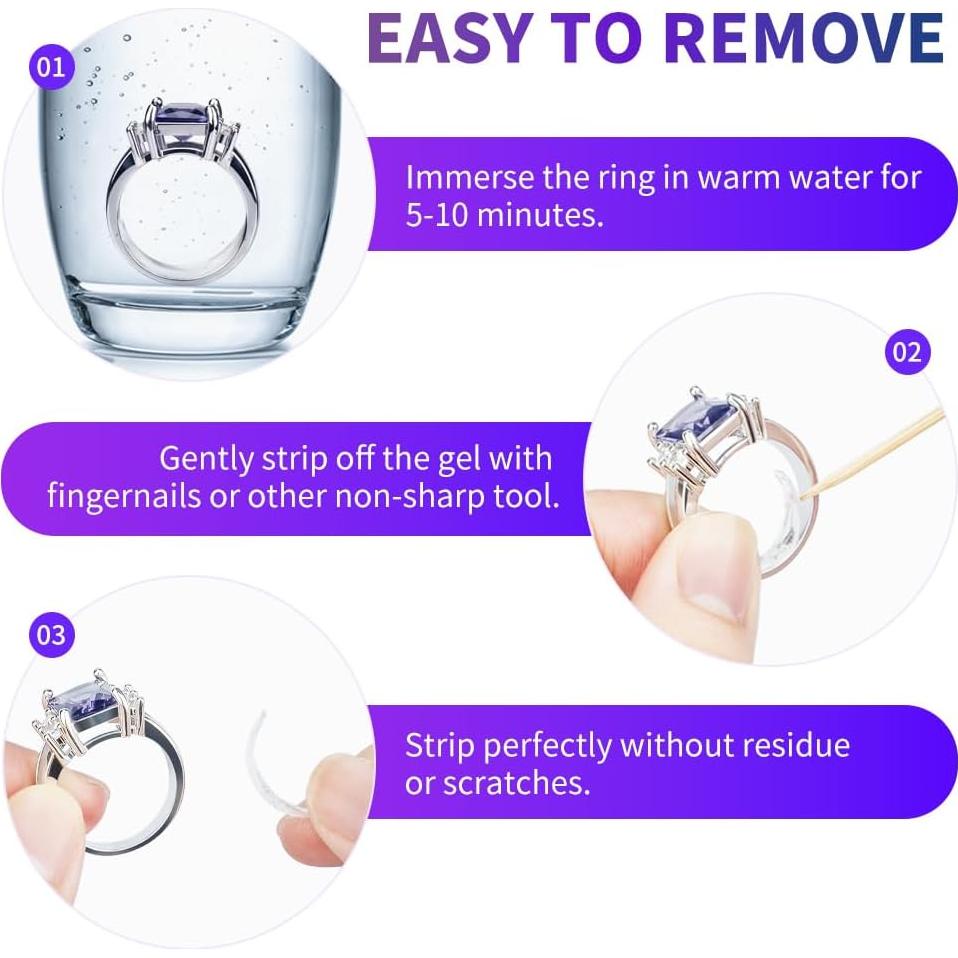 EASY TO REMOVE

01

Immerse the ring in warm water for 5-10 minutes.

02

Gently strip off the gel with fingernails or other non-sharp tool.

03

Strip perfectly without residue or scratches.