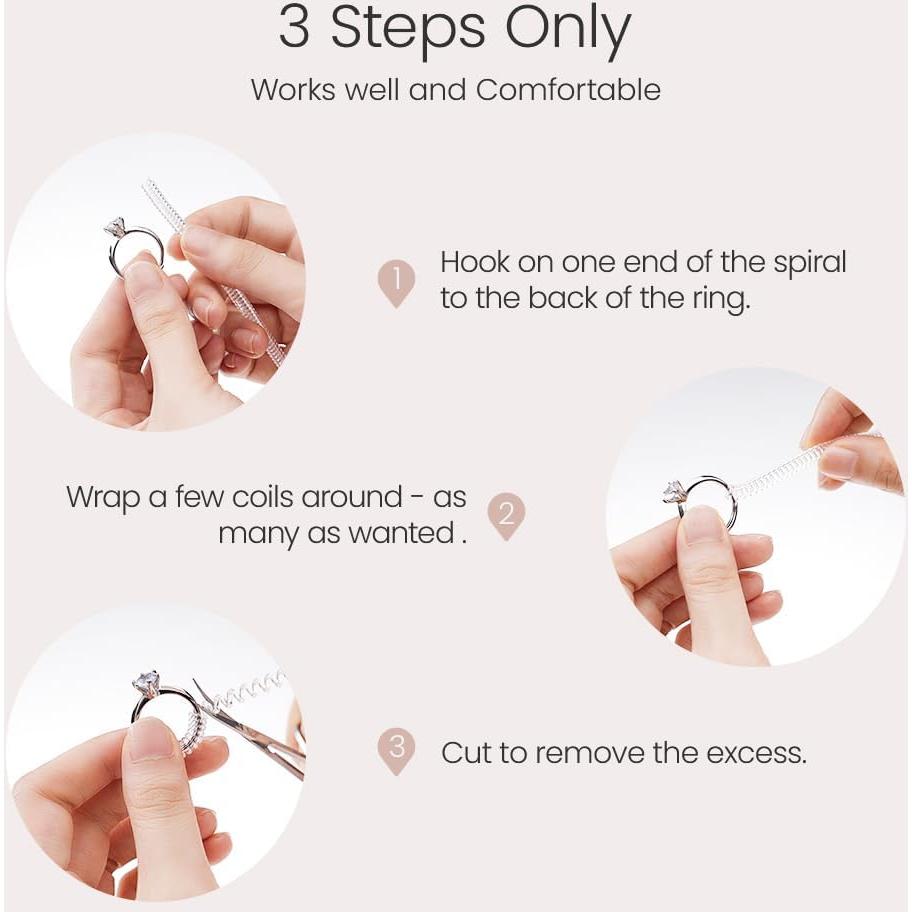 3 Steps Only

Works well and Comfortable

1 Hook on one end of the spiral to the back of the ring.

Wrap a few coils around - as many as wanted . 2

3 Cut to remove the excess.