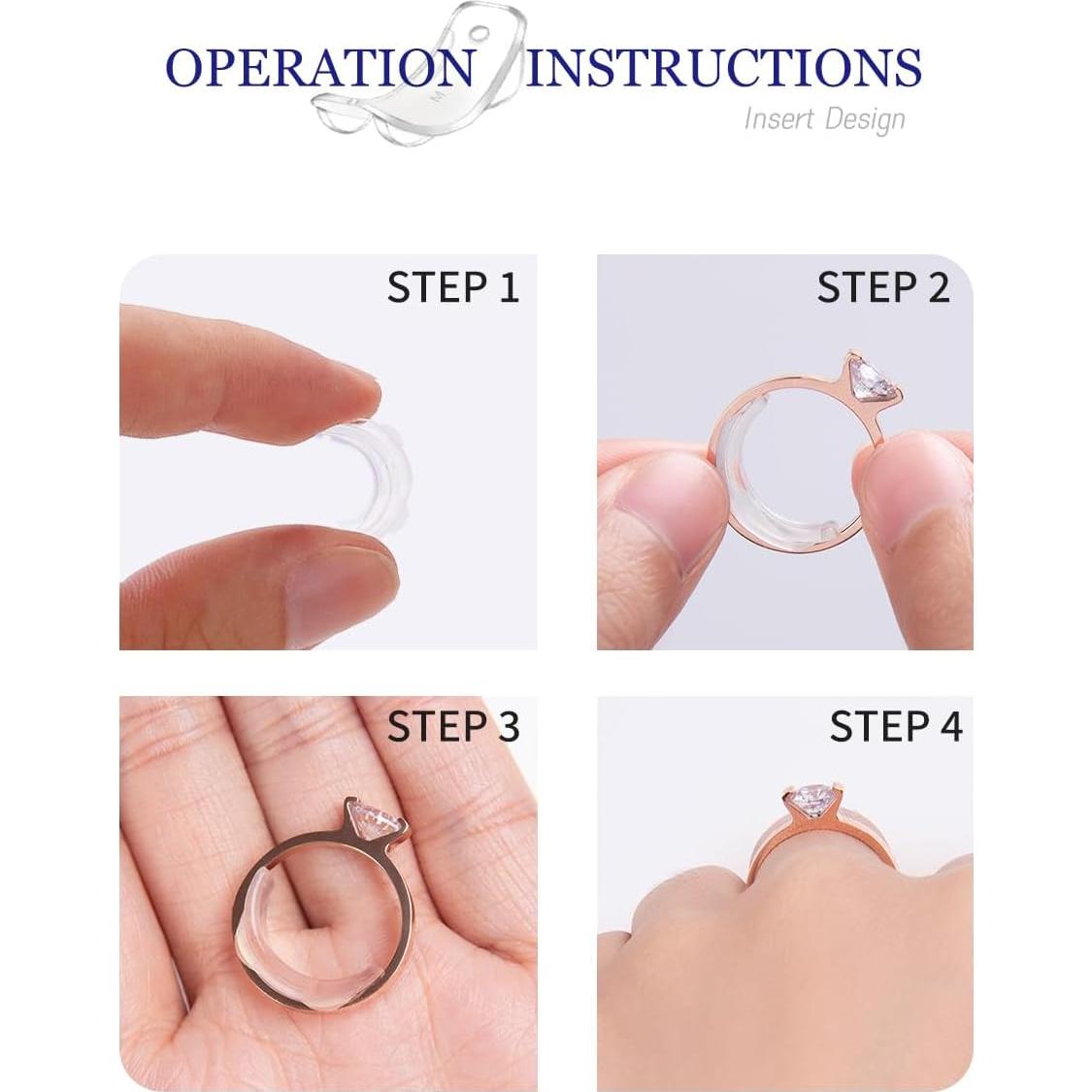 OPERATION INSTRUCTIONS
Insert Design

STEP 1

STEP 2

STEP 3

STEP 4