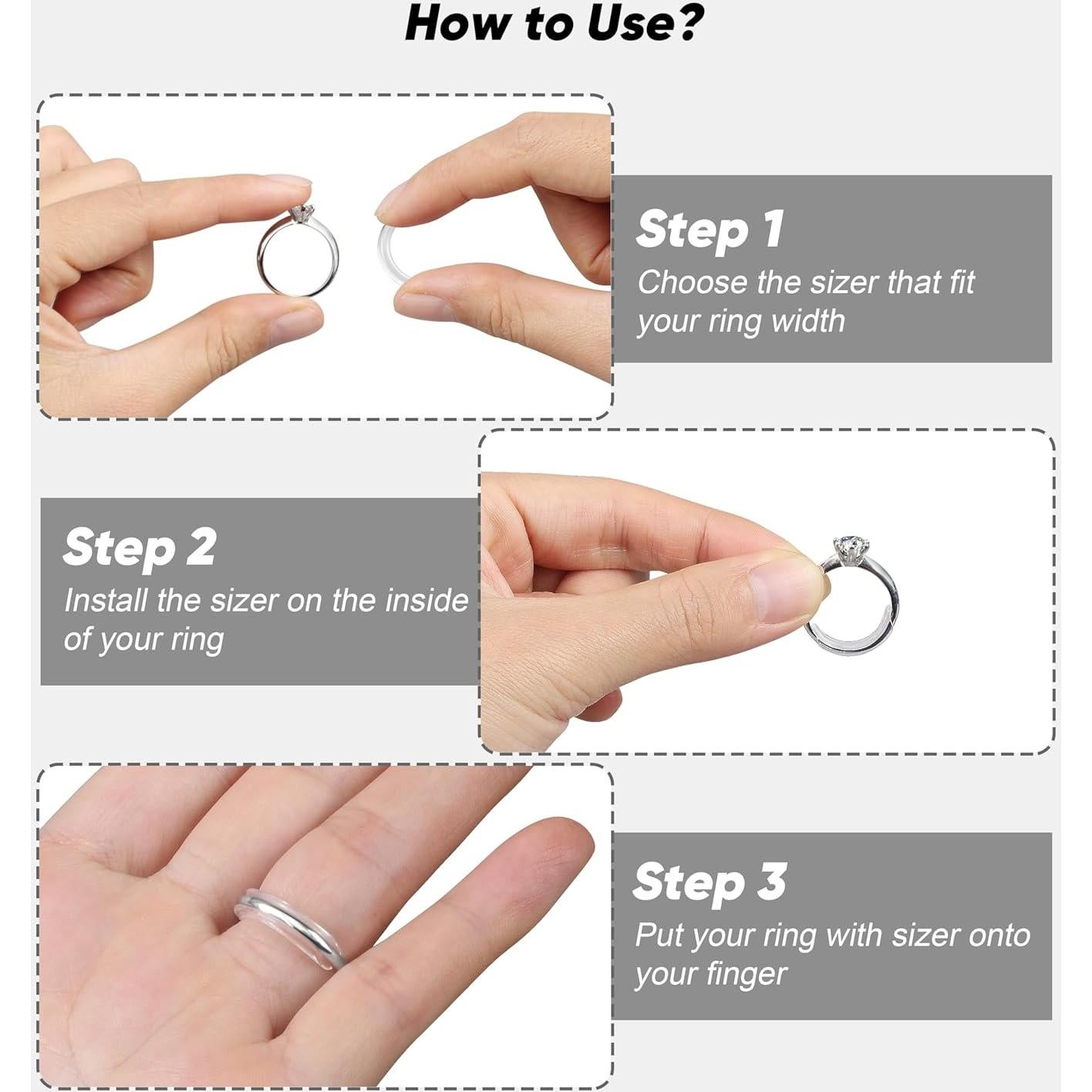 How to Use?

Step 1
Choose the sizer that fit your ring width

Step 2
Install the sizer on the inside of your ring

Step 3
Put your ring with sizer onto your finger