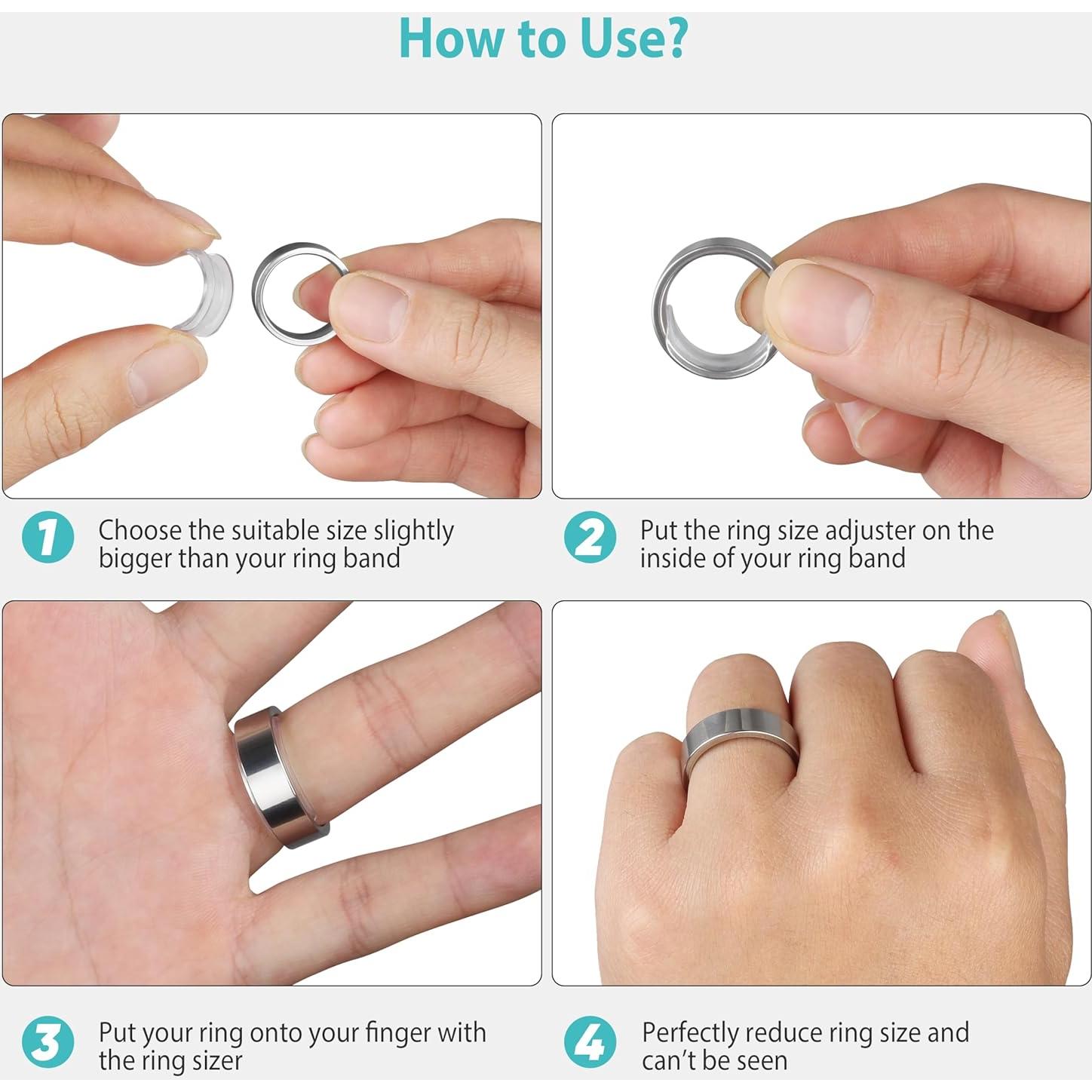 How to Use?

1 Choose the suitable size slightly bigger than your ring band

2 Put the ring size adjuster on the inside of your ring band

3 Put your ring onto your finger with the ring sizer

4 Perfectly reduce ring size and can't be seen