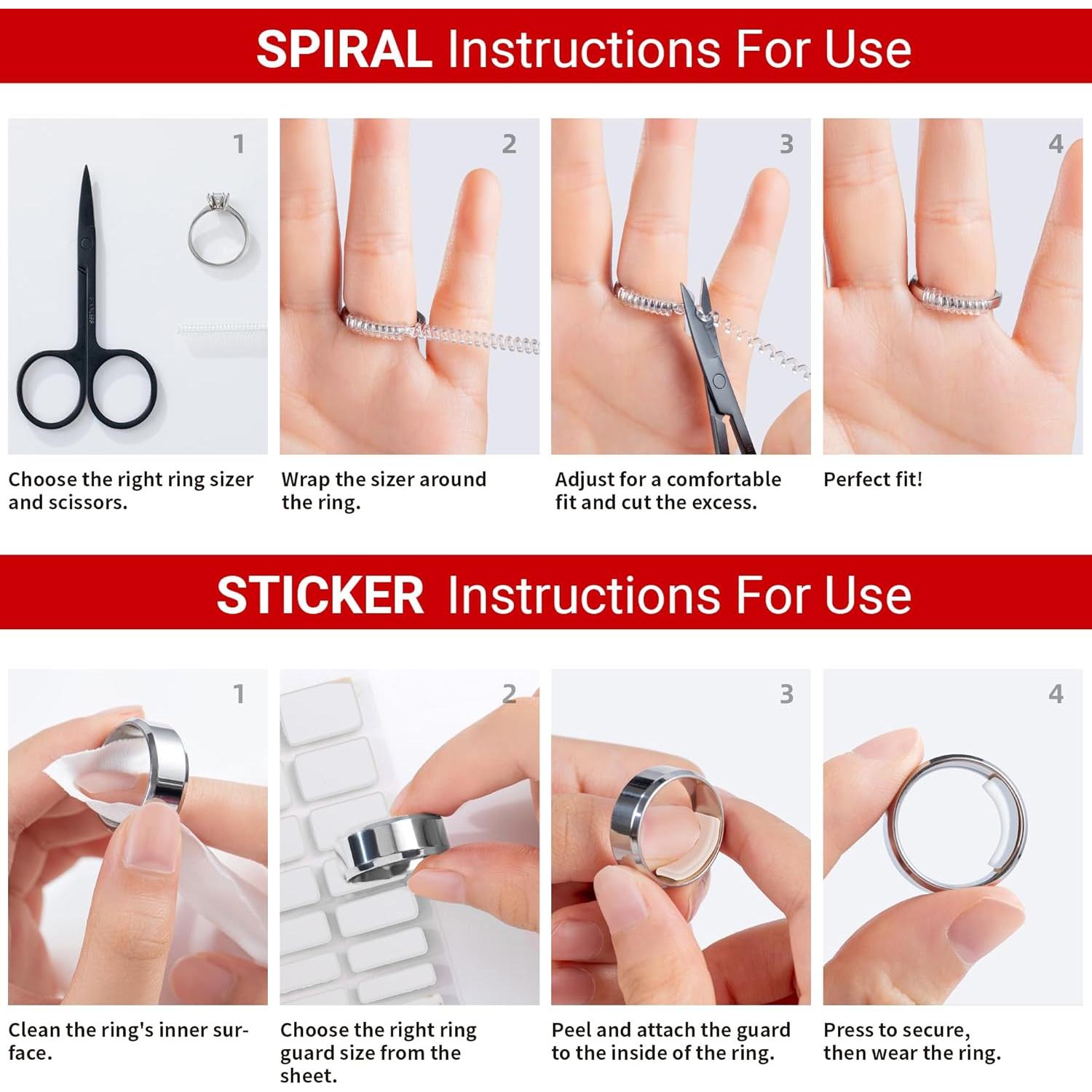 SPIRAL Instructions For Use

1

Choose the right ring sizer and scissors.

2

Wrap the sizer around the ring.

3

Adjust for a comfortable fit and cut the excess.

4

Perfect fit!

STICKER Instructions For Use

1

Clean the ring's inner surface.

2

Choose the right ring guard size from the sheet.

3

Peel and attach the guard to the inside of the ring.

4

Press to secure, then wear the ring.