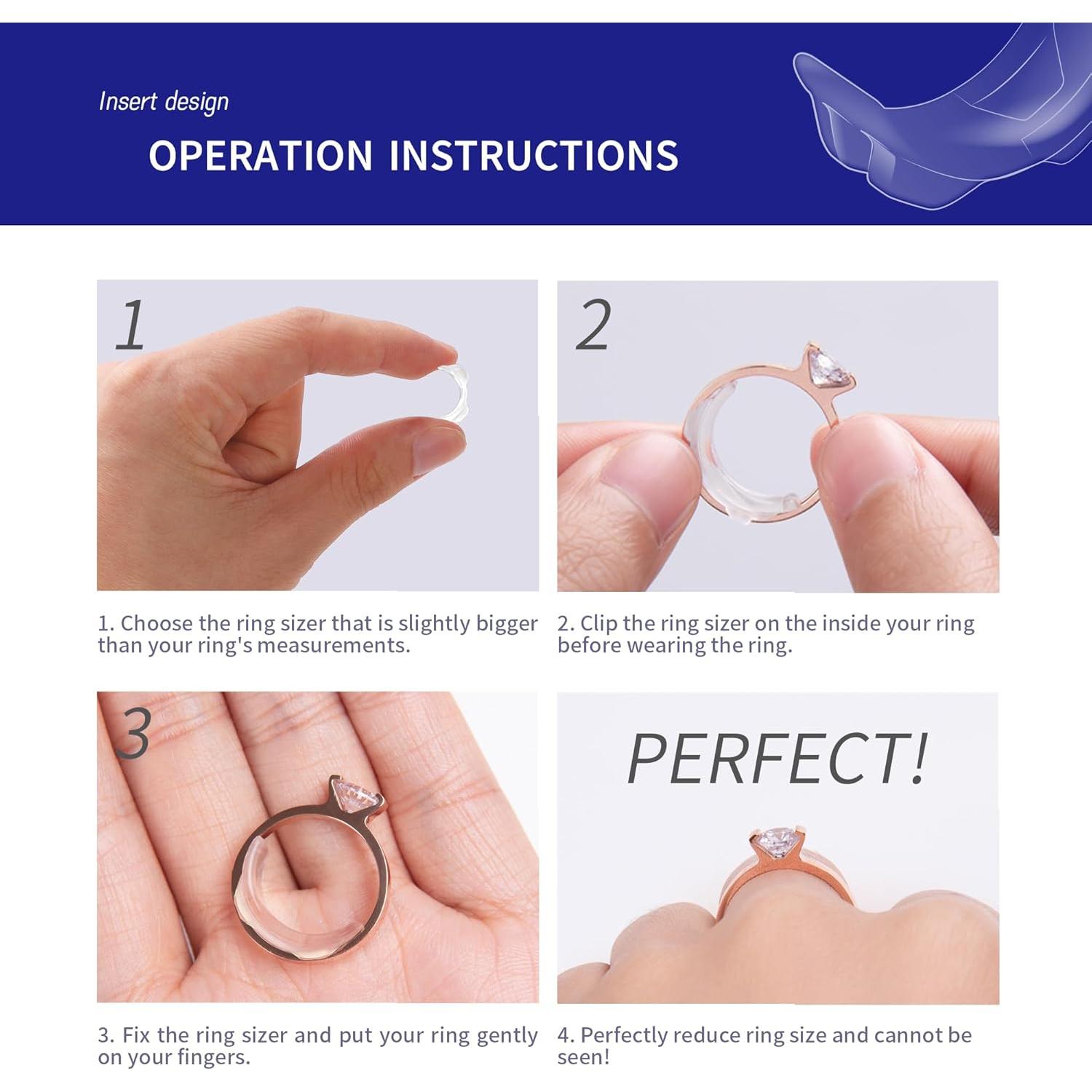 Insert design

OPERATION INSTRUCTIONS

1

1. Choose the ring sizer that is slightly bigger than your ring's measurements.

2

2. Clip the ring sizer on the inside your ring before wearing the ring.

3

3. Fix the ring sizer and put your ring gently on your fingers.

PERFECT!

4. Perfectly reduce ring size and cannot be seen!