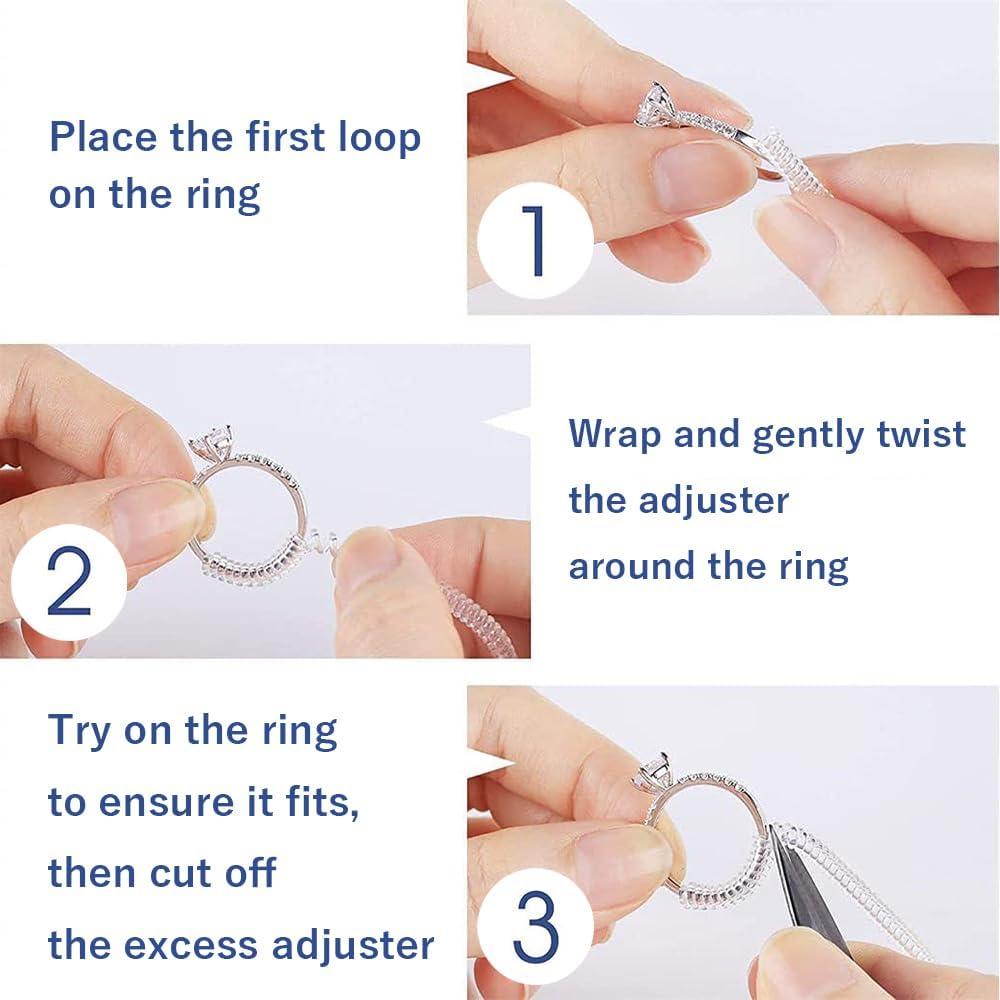 Place the first loop on the ring

1

2

Wrap and gently twist the adjuster around the ring

Try on the ring to ensure it fits, then cut off the excess adjuster

3