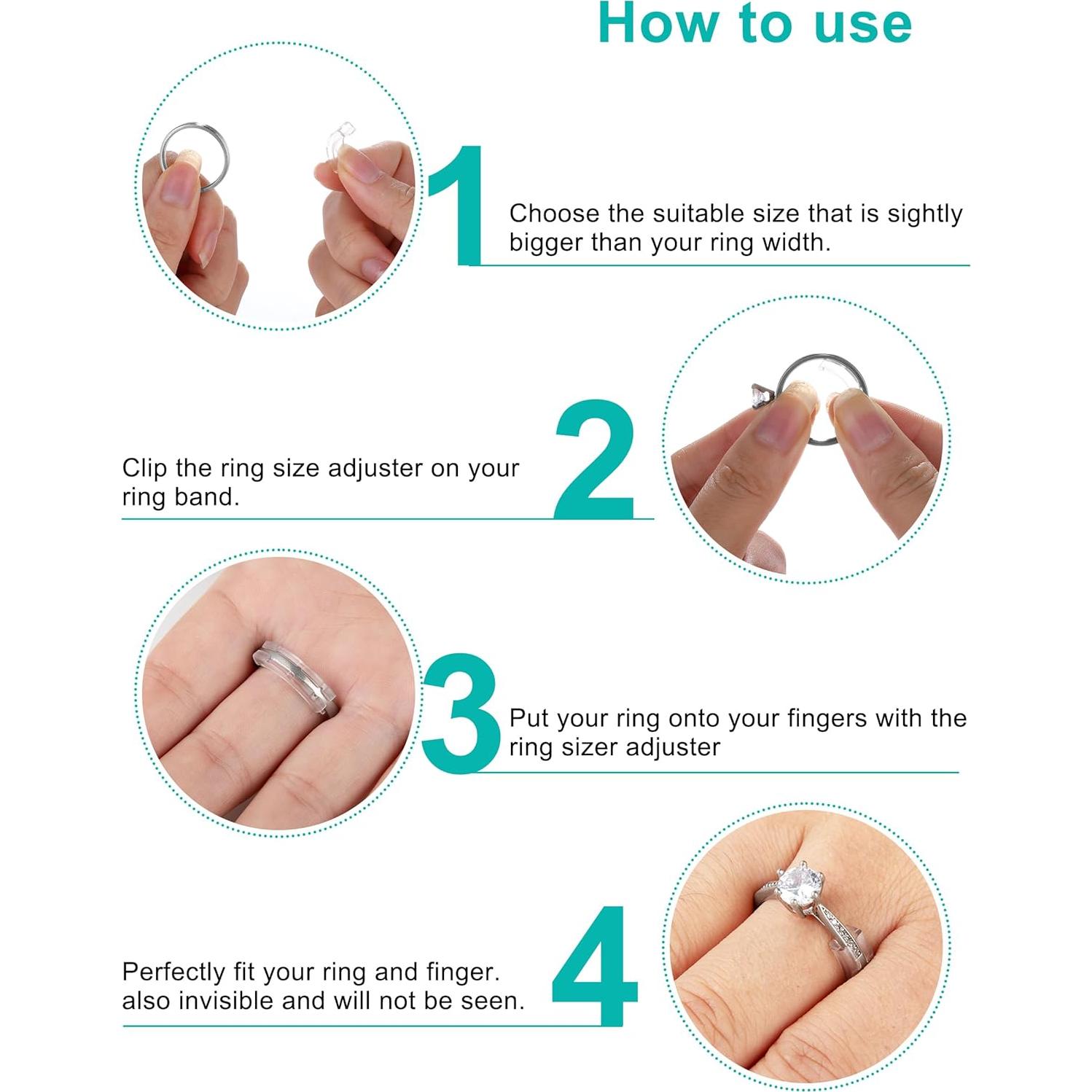 How to use

1

Choose the suitable size that is sightly bigger than your ring width.

2

Clip the ring size adjuster on your ring band.

3

Put your ring onto your fingers with the ring sizer adjuster

4

Perfectly fit your ring and finger. also invisible and will not be seen.