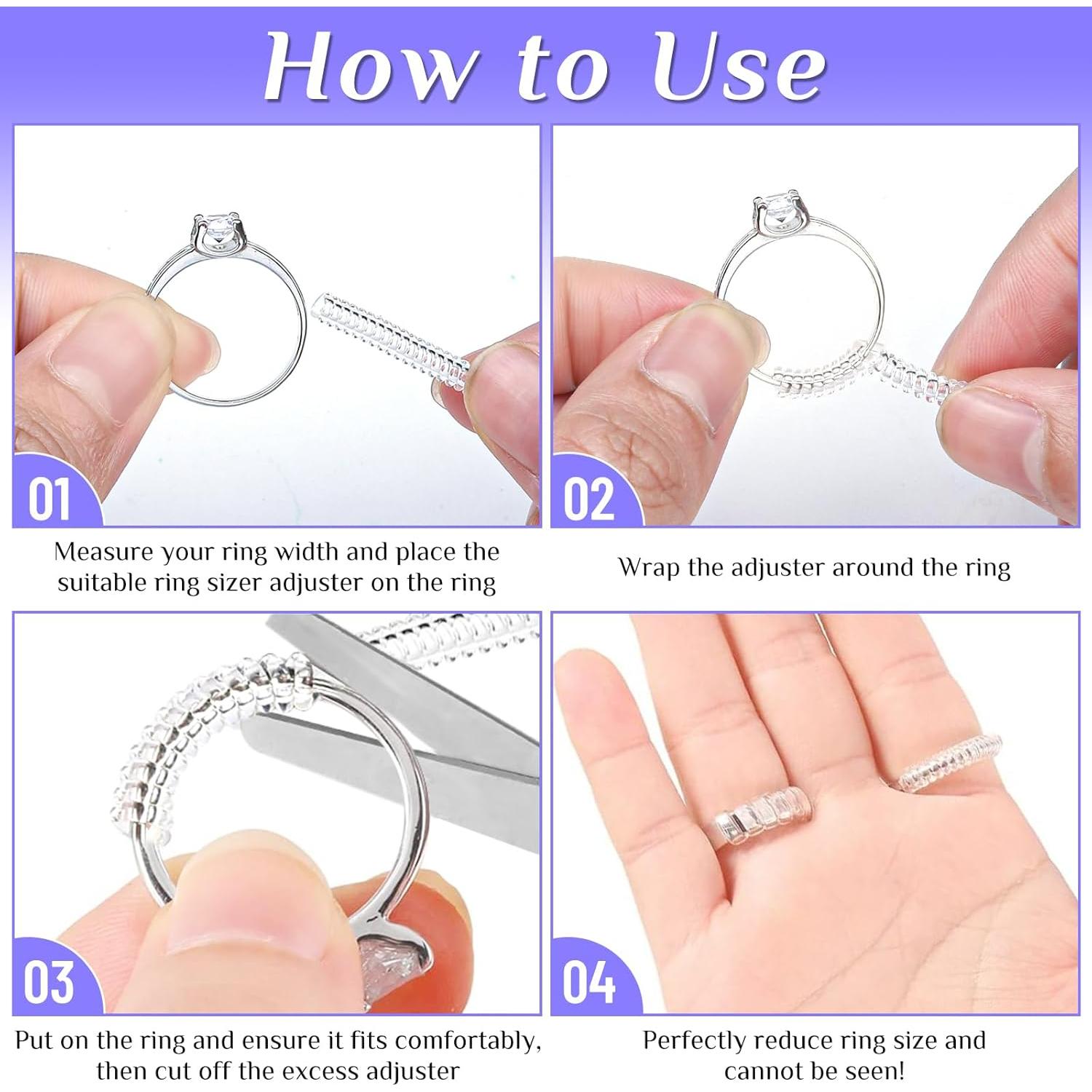 How to Use

01

Measure your ring width and place the suitable ring sizer adjuster on the ring

02

Wrap the adjuster around the ring

03

Put on the ring and ensure it fits comfortably, then cut off the excess adjuster

04

Perfectly reduce ring size and cannot be seen!