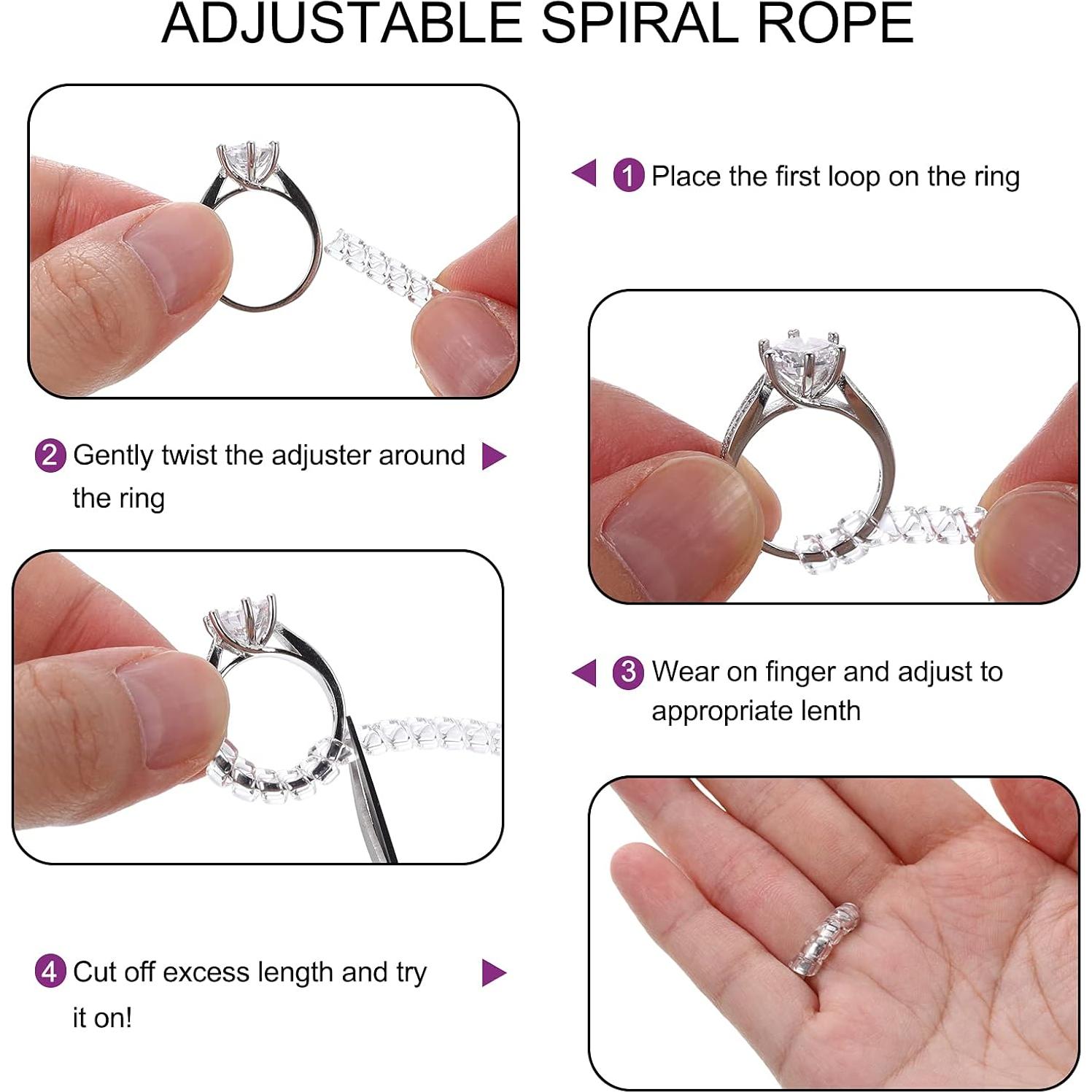 ADJUSTABLE SPIRAL ROPE

1 Place the first loop on the ring

2 Gently twist the adjuster around the ring

3 Wear on finger and adjust to appropriate lenth

4 Cut off excess length and try it on!