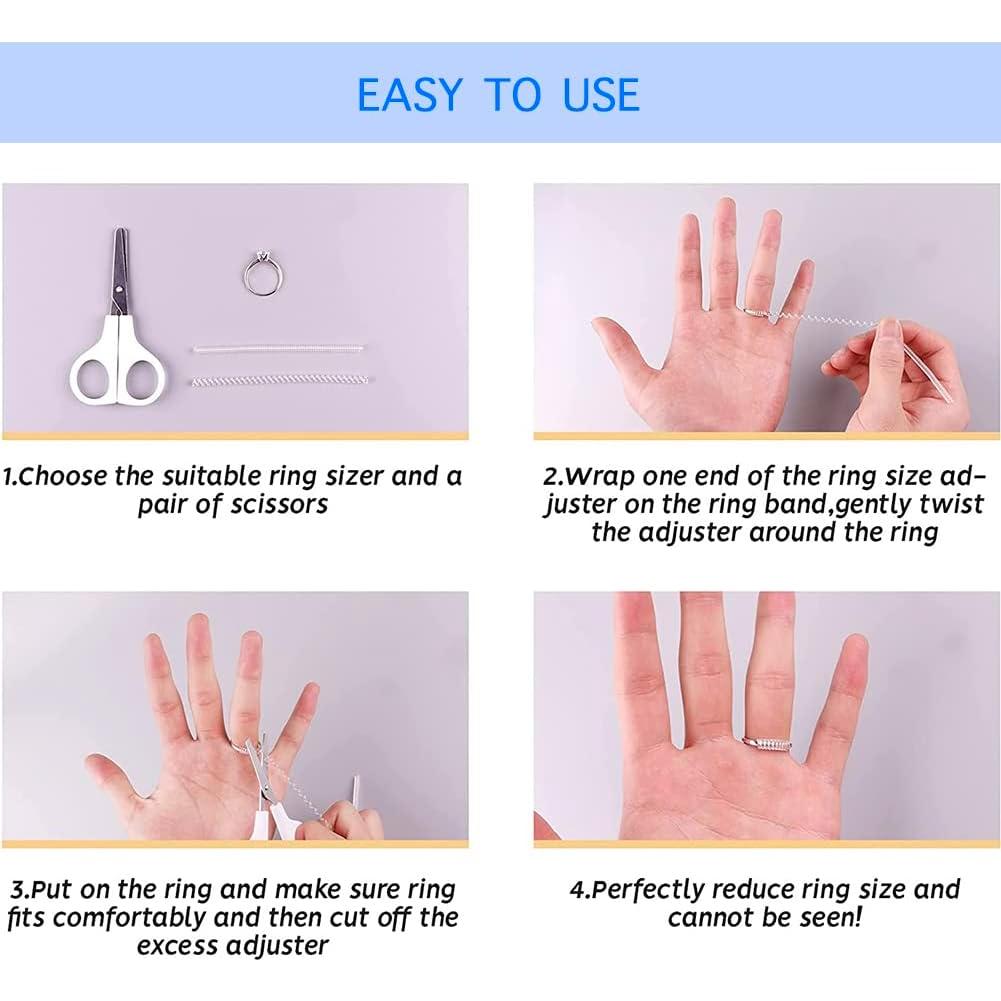 EASY TO USE

1.Choose the suitable ring sizer and a pair of scissors

2.Wrap one end of the ring size adjuster on the ring band,gently twist the adjuster around the ring

3.Put on the ring and make sure ring fits comfortably and then cut off the excess adjuster

4.Perfectly reduce ring size and cannot be seen!