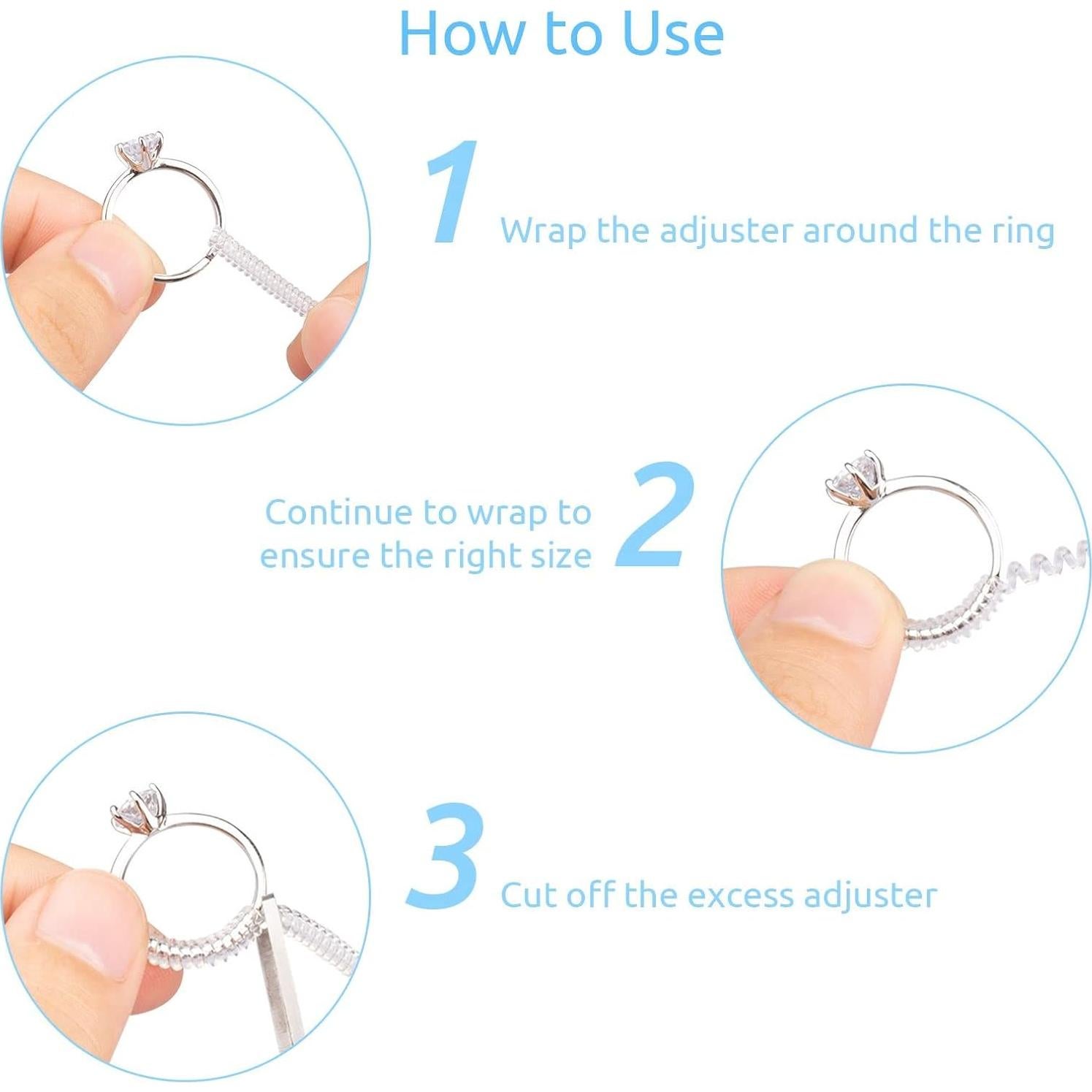 How to Use

1 Wrap the adjuster around the ring

Continue to wrap to ensure the right size 2

3 Cut off the excess adjuster