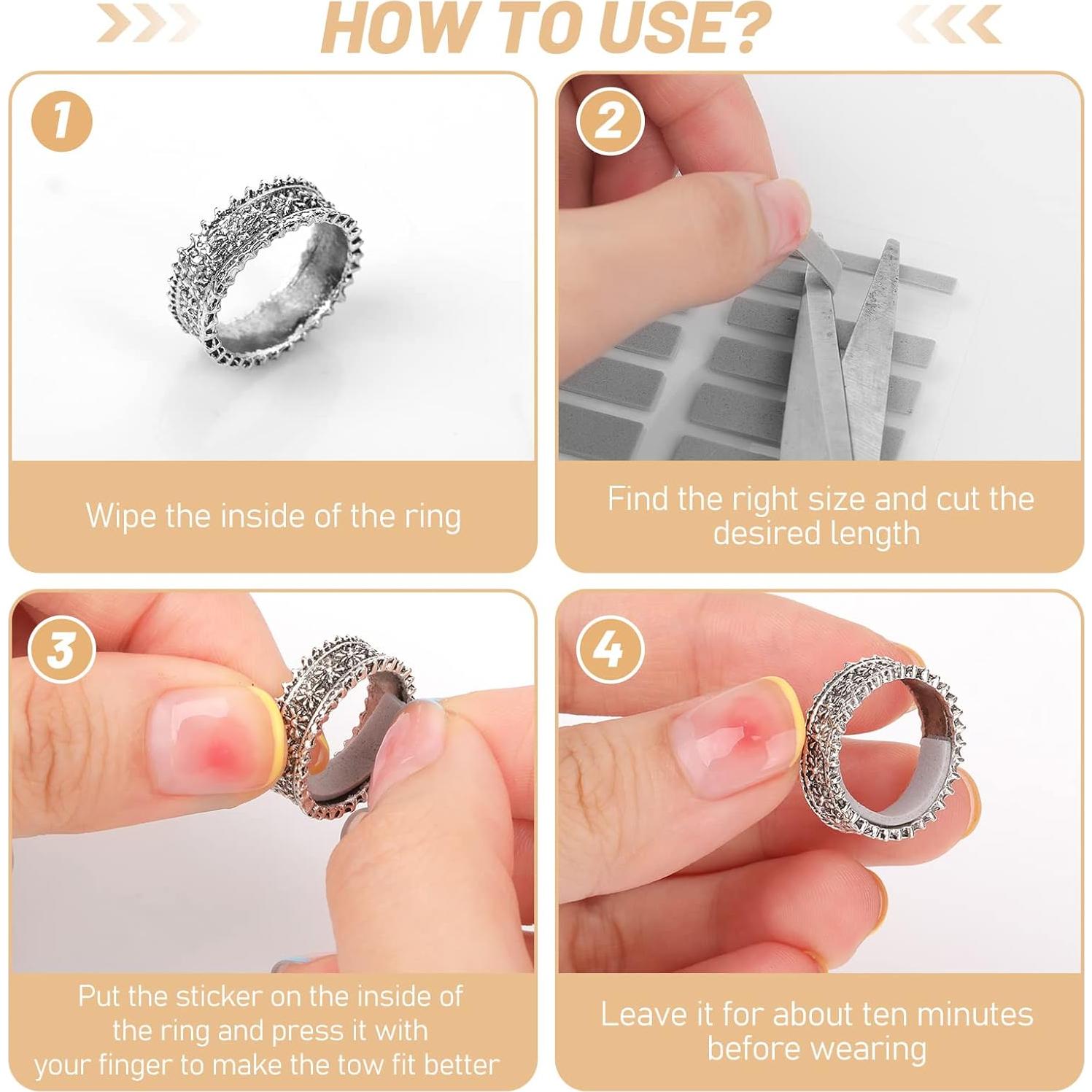 HOW TO USE?

1

Wipe the inside of the ring

2

Find the right size and cut the desired length

3

Put the sticker on the inside of the ring and press it with your finger to make the tow fit better

4

Leave it for about ten minutes before wearing