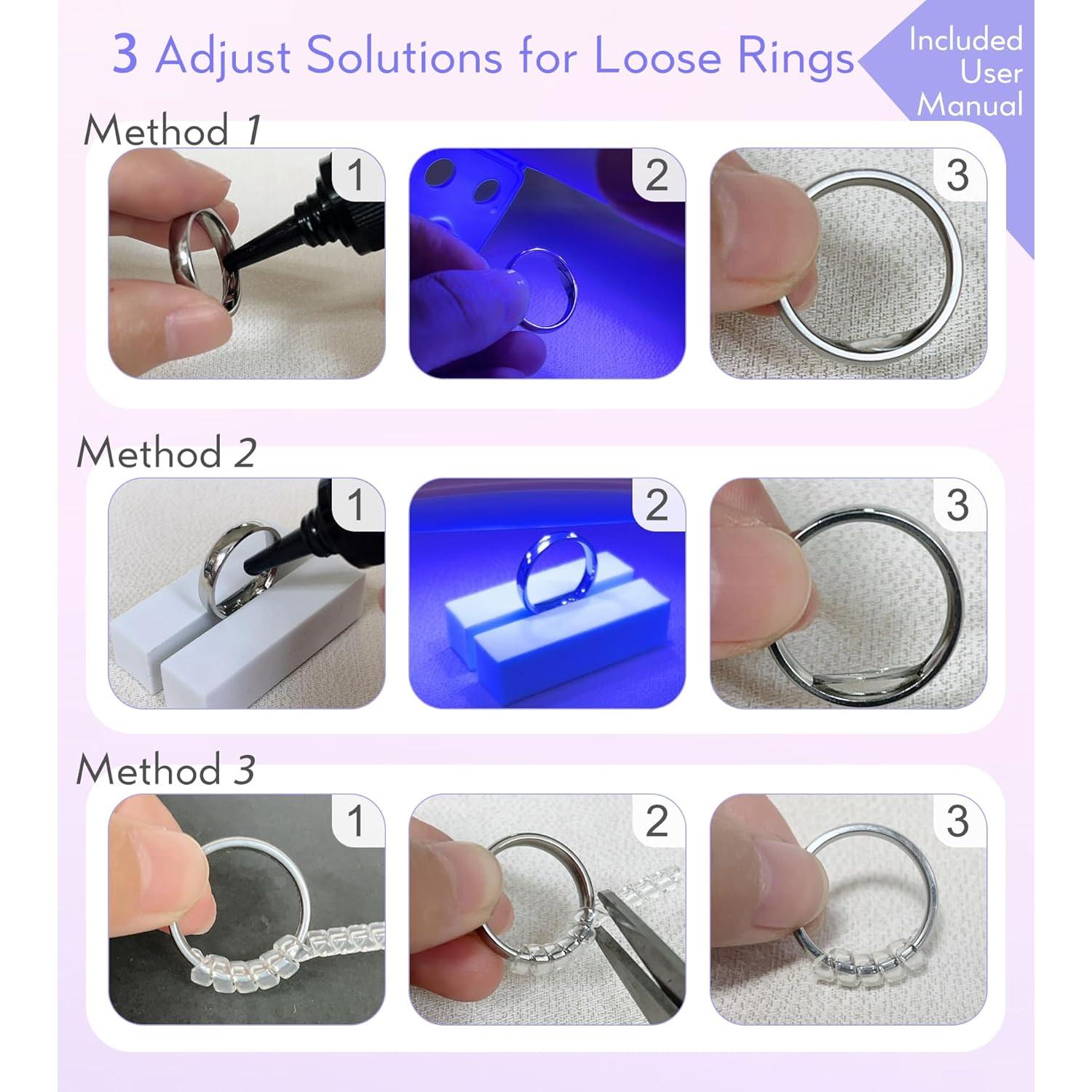 3 Adjust Solutions for Loose Rings

Included User Manual

Method 1

1

2

3

Method 2

1

2

3

Method 3

1

2

3