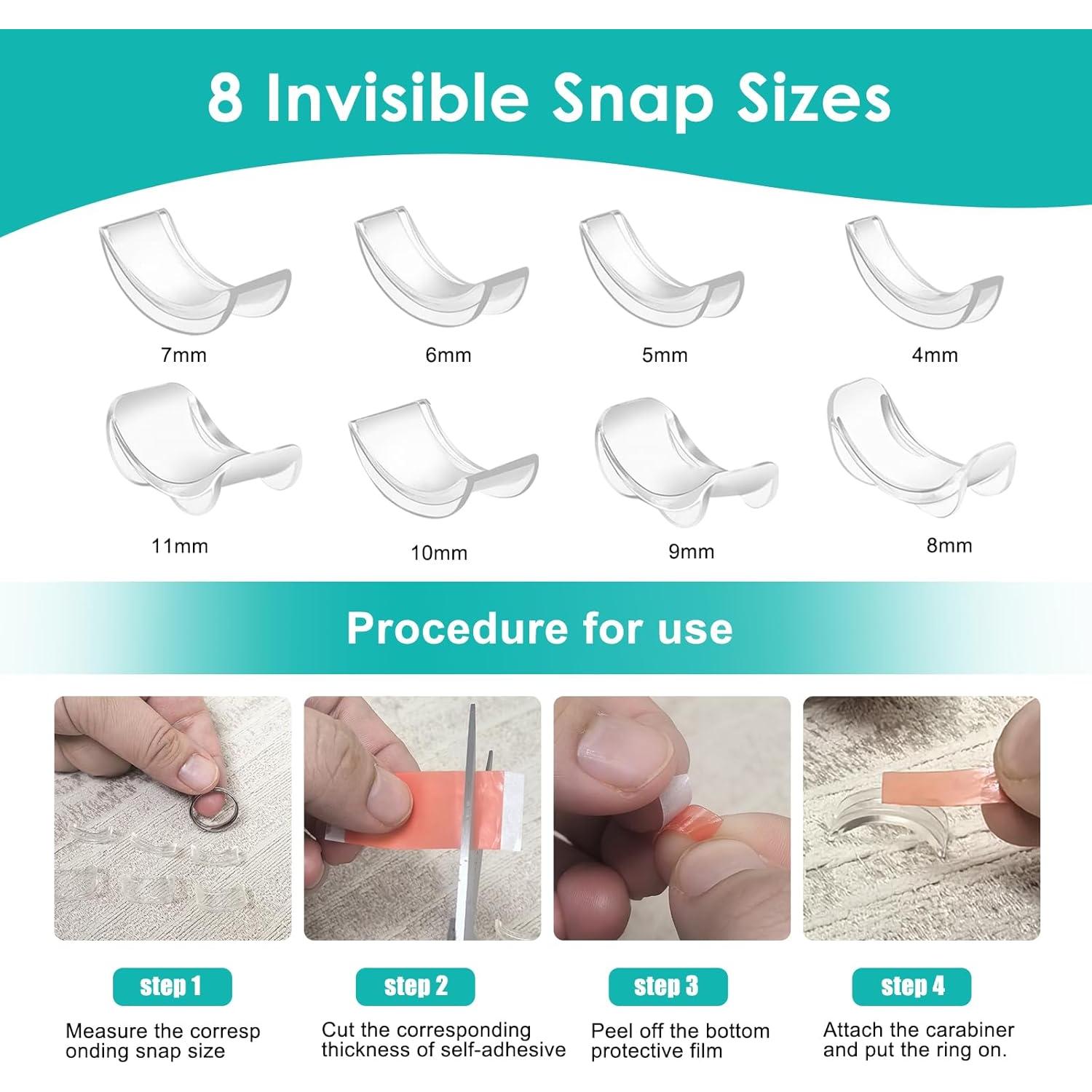 8 Invisible Snap Sizes

7mm

6mm

5mm

4mm

11mm

10mm

9mm

8mm

Procedure for use

step 1

Measure the corresp onding snap size

step 2

Cut the corresponding thickness of self-adhesive

step 3

Peel off the bottom protective film

step 4

Attach the carabiner and put the ring on.