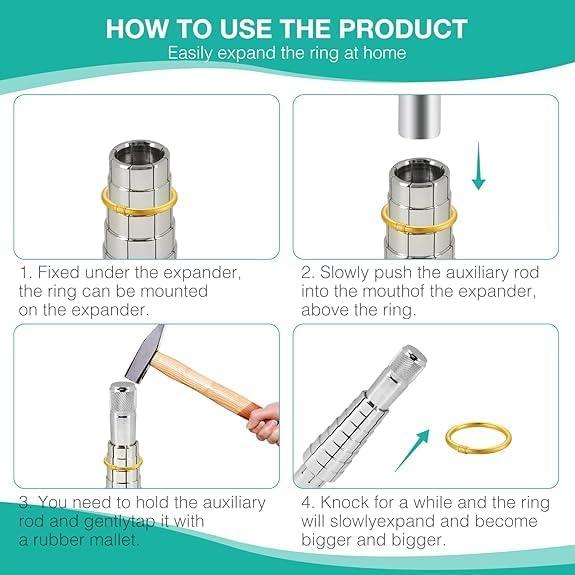 HOW TO USE THE PRODUCT
Easily expand the ring at home

1. Fixed under the expander, the ring can be mounted on the expander.

2. Slowly push the auxiliary rod into the mouthof the expander, above the ring.

3. You need to hold the auxiliary rod and gentlytap it with a rubber mallet.

4. Knock for a while and the ring will slowlyexpand and become bigger and bigger.