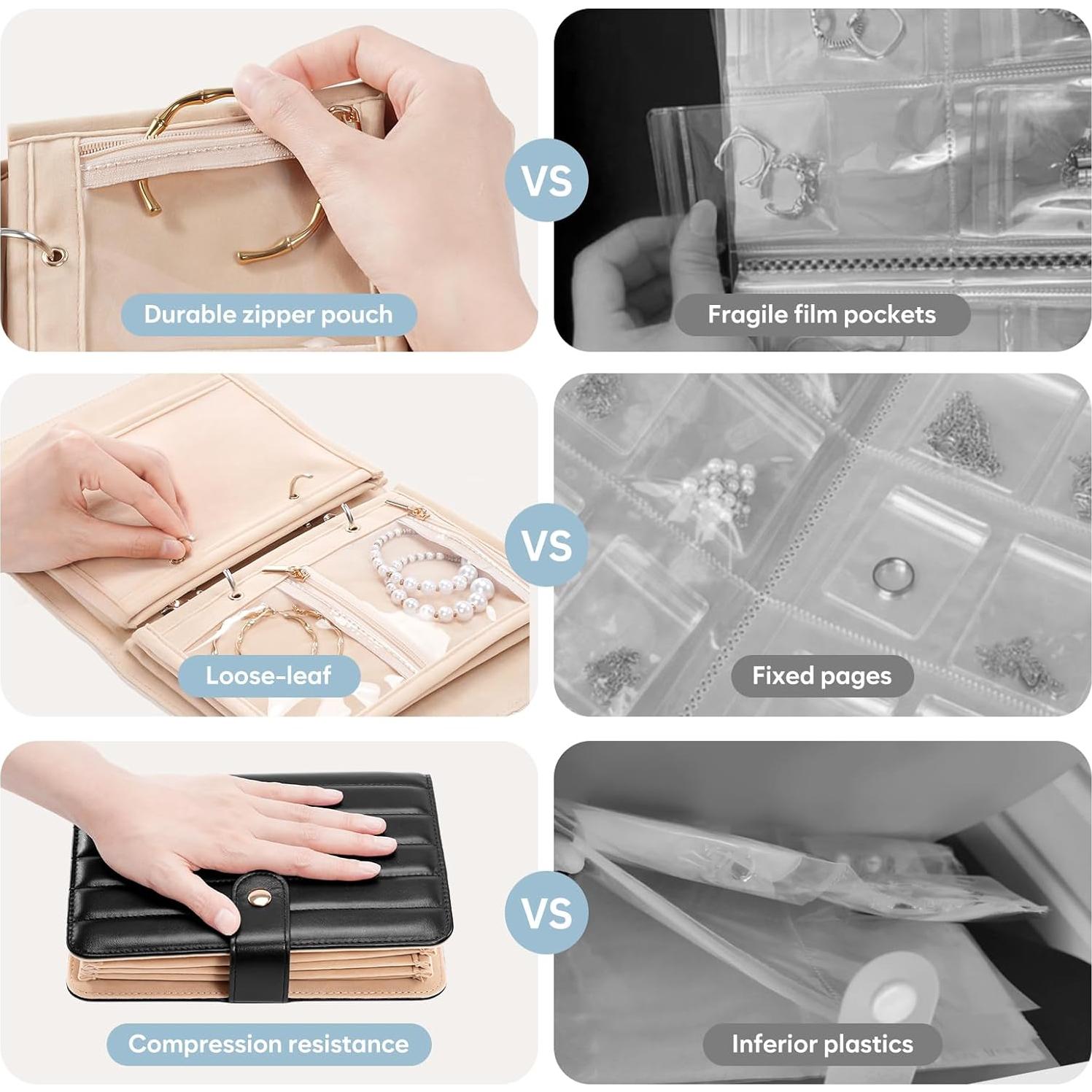 Durable zipper pouch

VS

Fragile film pockets

Loose-leaf

VS

Fixed pages

Compression resistance

VS

Inferior plastics