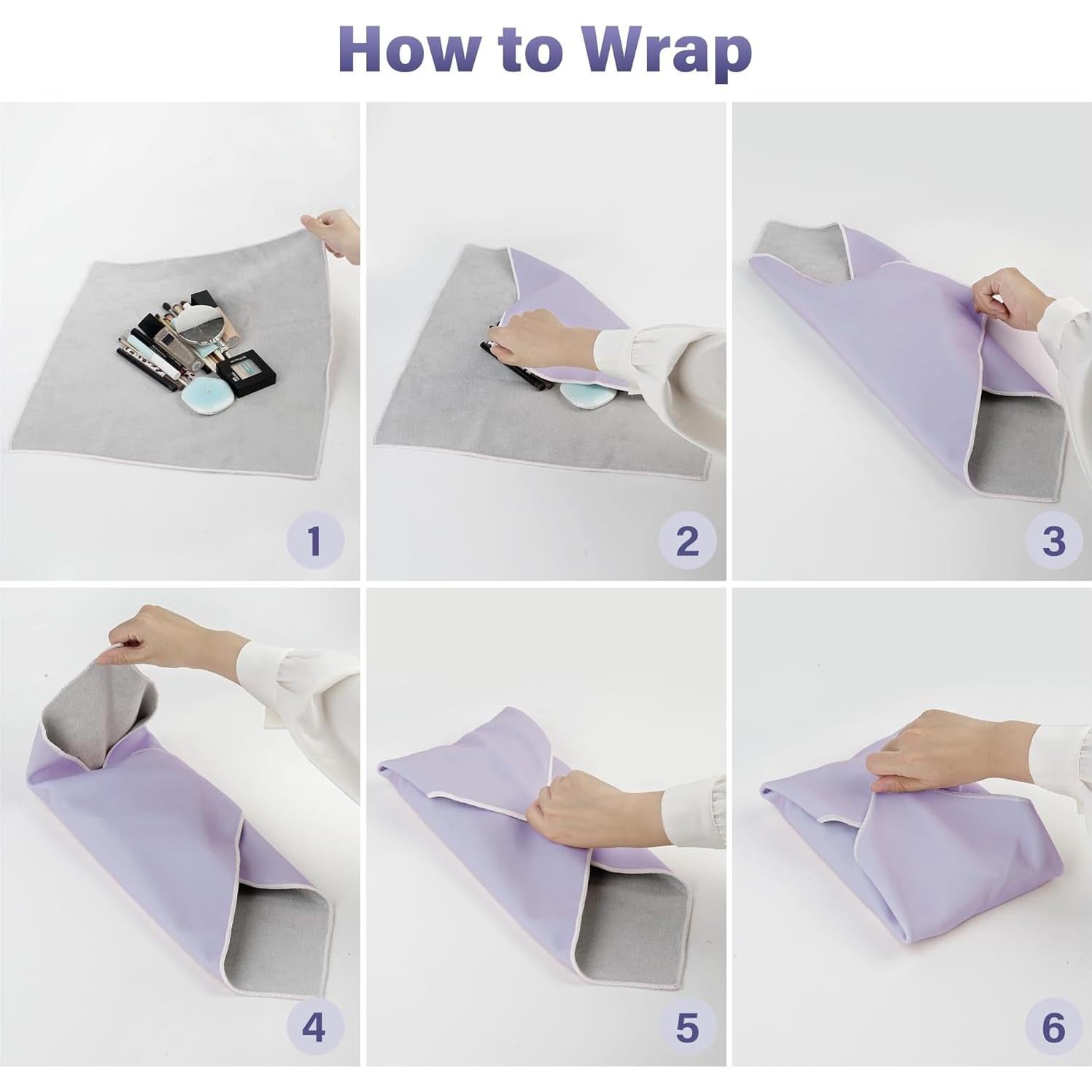 How to Wrap

1

2

3

4

5

6