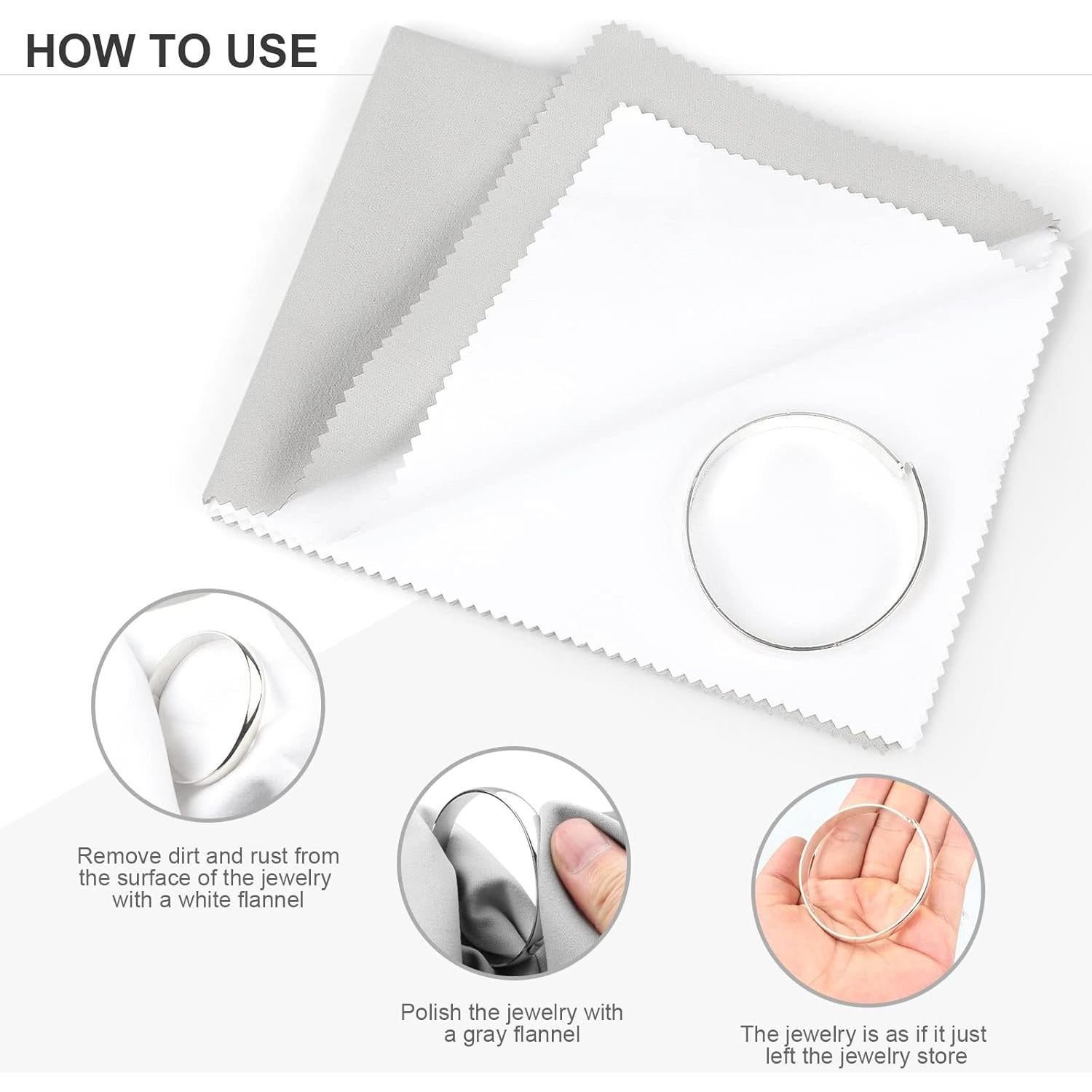 HOW TO USE

Remove dirt and rust from the surface of the jewelry with a white flannel

Polish the jewelry with a gray flannel

The jewelry is as if it just left the jewelry store