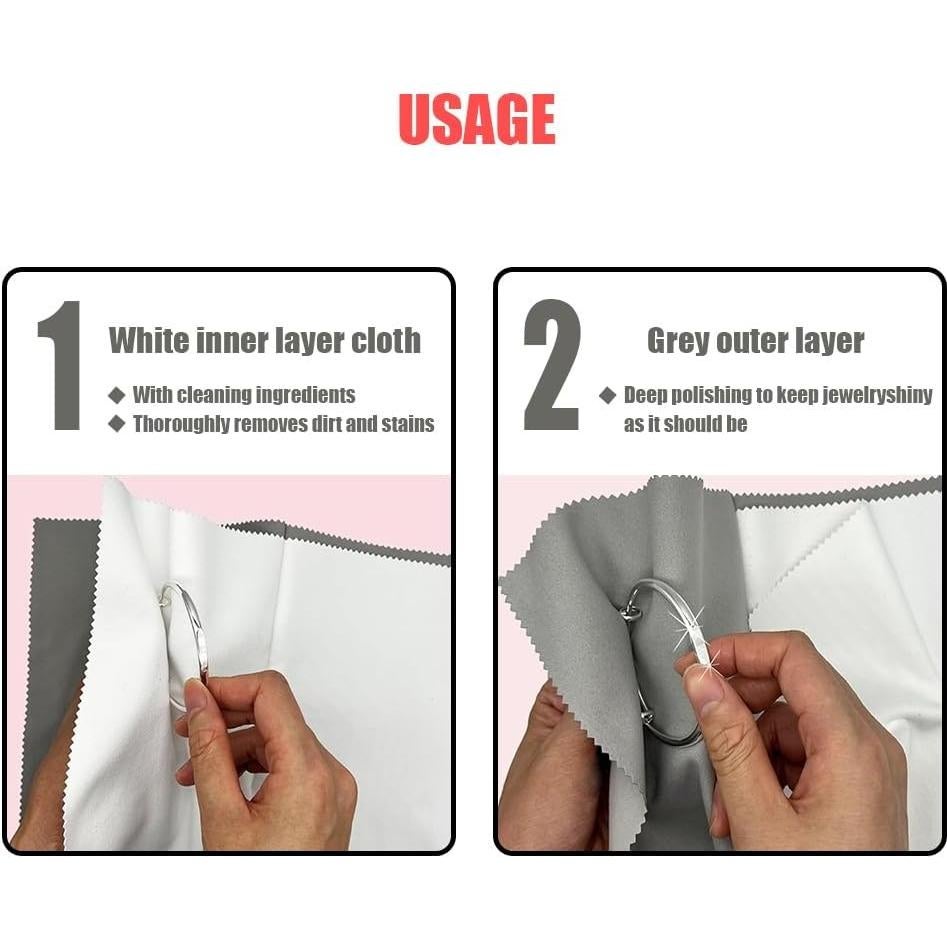 USAGE

1 White inner layer cloth

◆ With cleaning ingredients
◆ Thoroughly removes dirt and stains

2 Grey outer layer

◆ Deep polishing to keep jewelryshiny as it should be