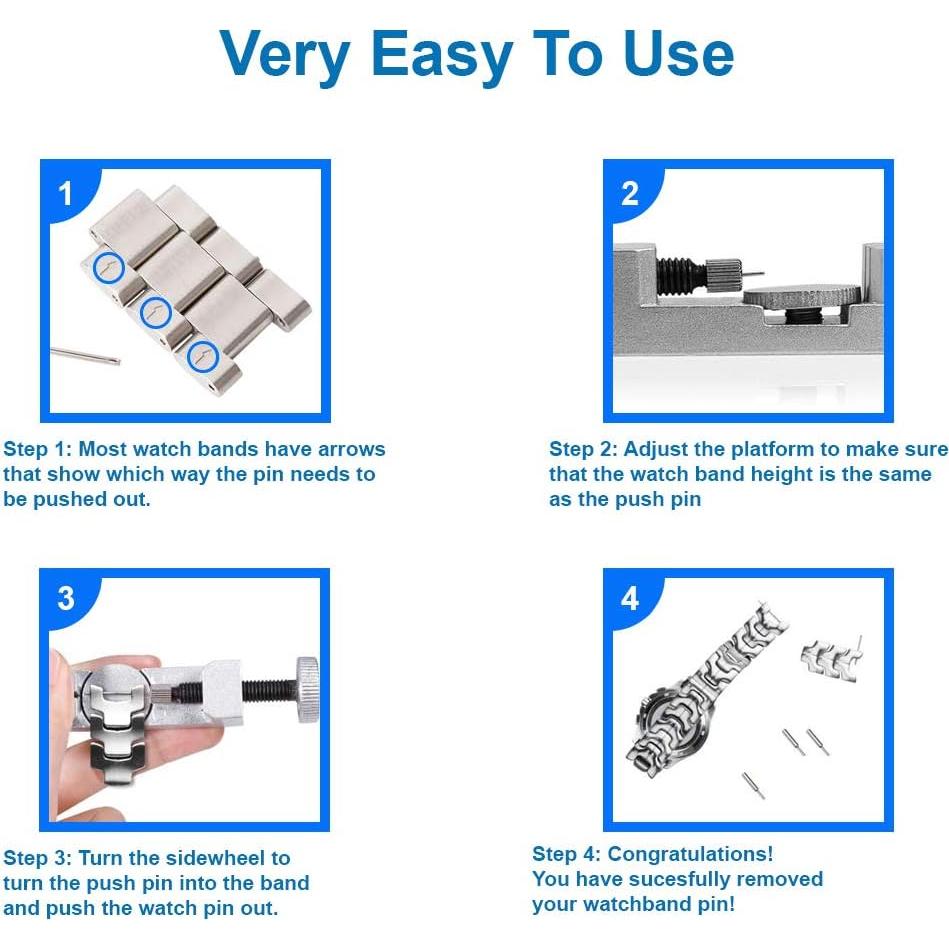 Very Easy To Use

1

Step 1: Most watch bands have arrows that show which way the pin needs to be pushed out.

2

Step 2: Adjust the platform to make sure that the watch band height is the same as the push pin

3

Step 3: Turn the sidewheel to turn the push pin into the band and push the watch pin out.

4

Step 4: Congratulations! You have sucesfully removed your watchband pin!