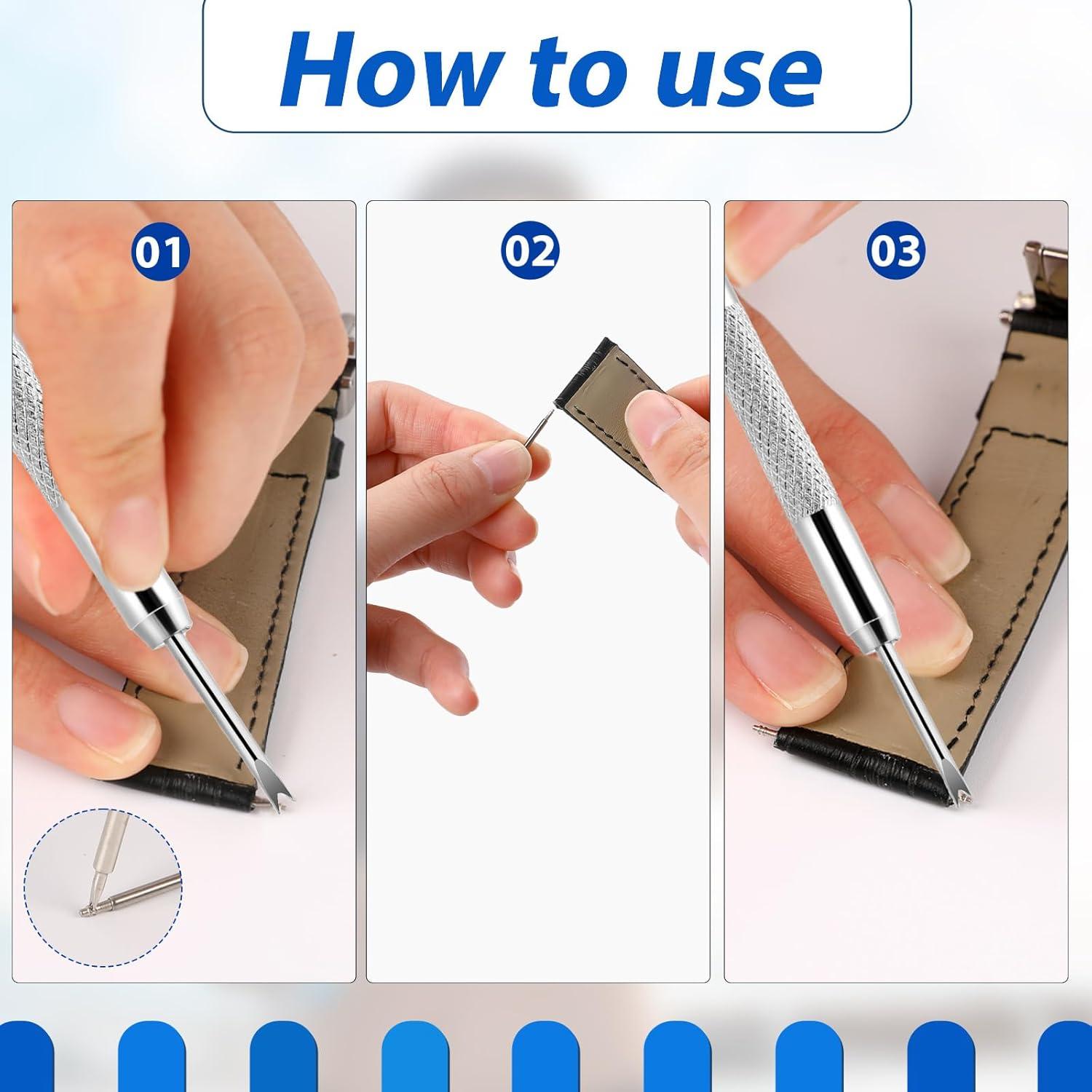 How to use

01

02

03