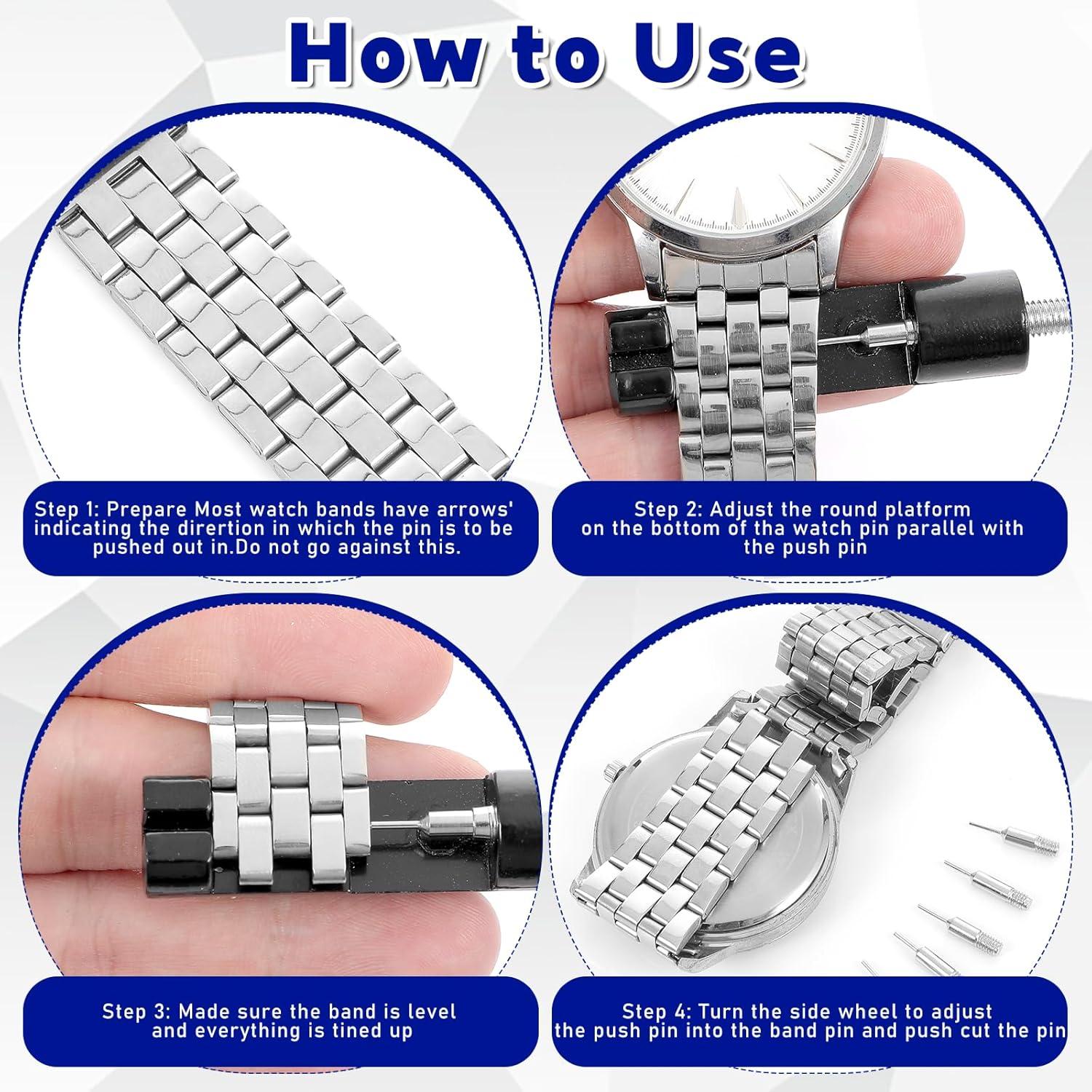 How to Use

Step 1: Prepare Most watch bands have arrows' indicating the dirertion in which the pin is to be pushed out in.Do not go against this.

Step 2: Adjust the round platform on the bottom of tha watch pin parallel with the push pin

Step 3: Made sure the band is level and everything is tined up

Step 4: Turn the side wheel to adjust the push pin into the band pin and push cut the pin