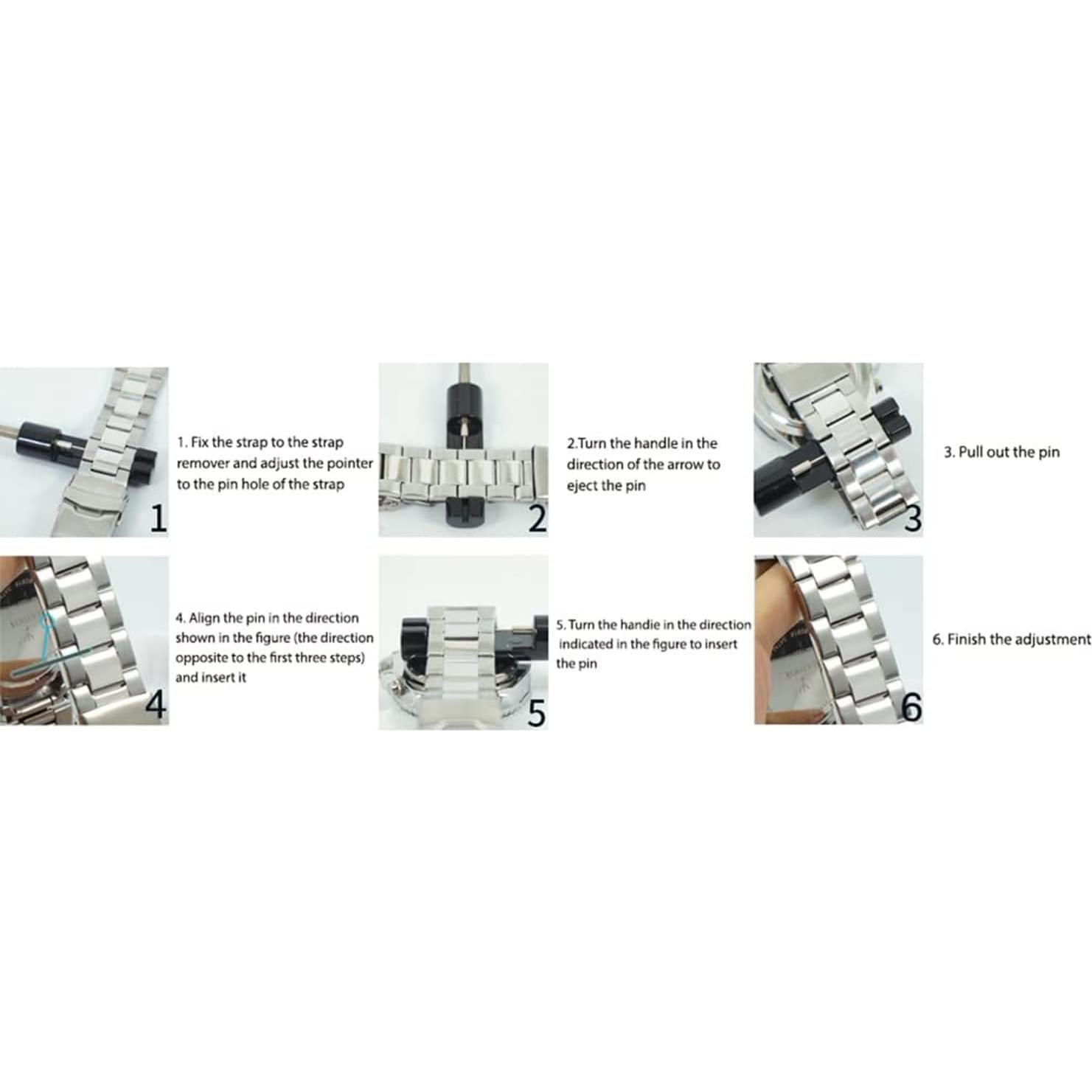 1

1. Fix the strap to the strap remover and adjust the pointer to the pin hole of the strap

2

2.Turn the handle in the direction of the arrow to eject the pin

3

3. Pull out the pin

4

4. Align the pin in the direction shown in the figure (the direction opposite to the first three steps) and insert it

5

5. Turn the handie in the direction indicated in the figure to insert the pin

6

6. Finish the adjustment