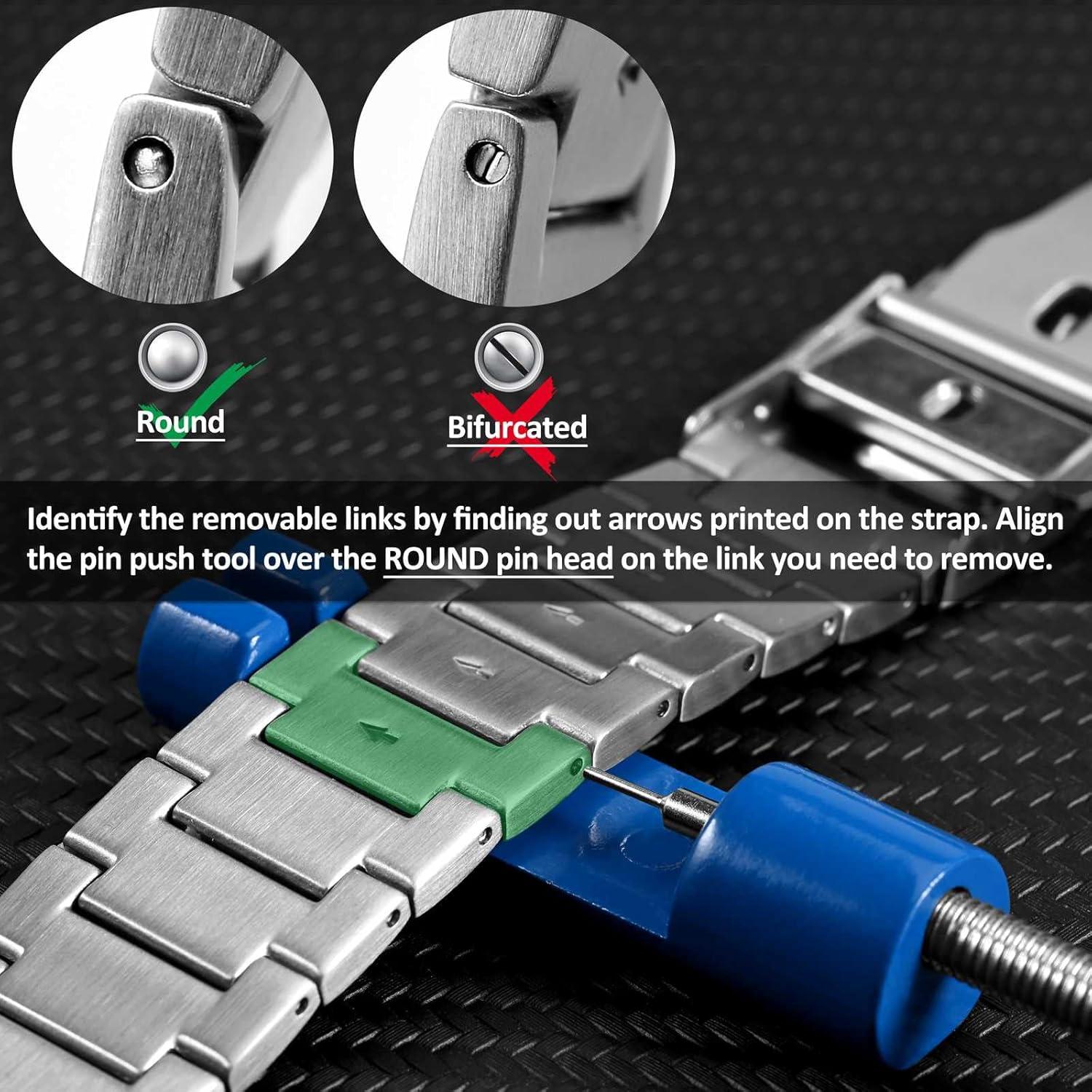 Round

Bifurcated

Identify the removable links by finding out arrows printed on the strap. Align the pin push tool over the ROUND pin head on the link you need to remove.