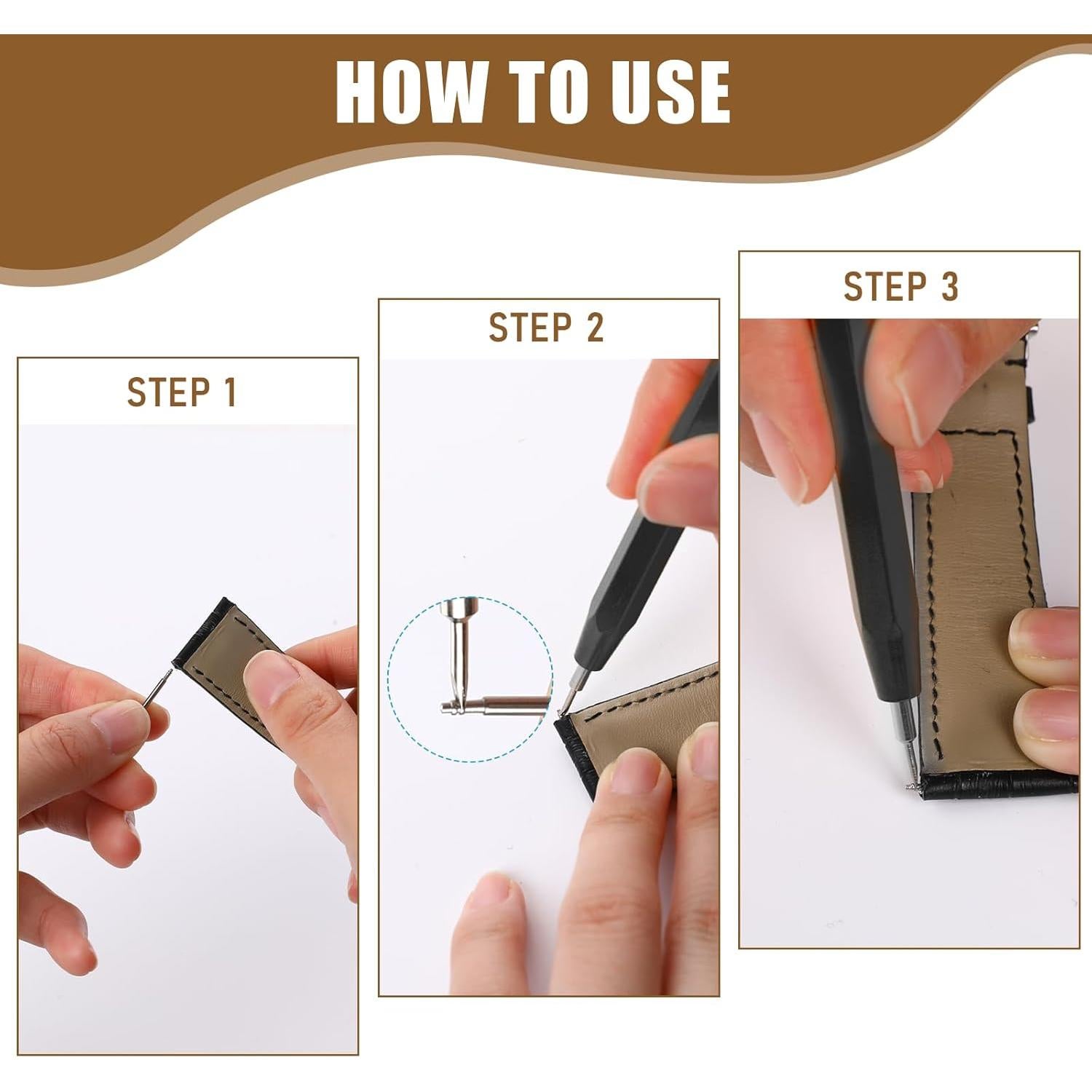 HOW TO USE

STEP 1

STEP 2

STEP 3