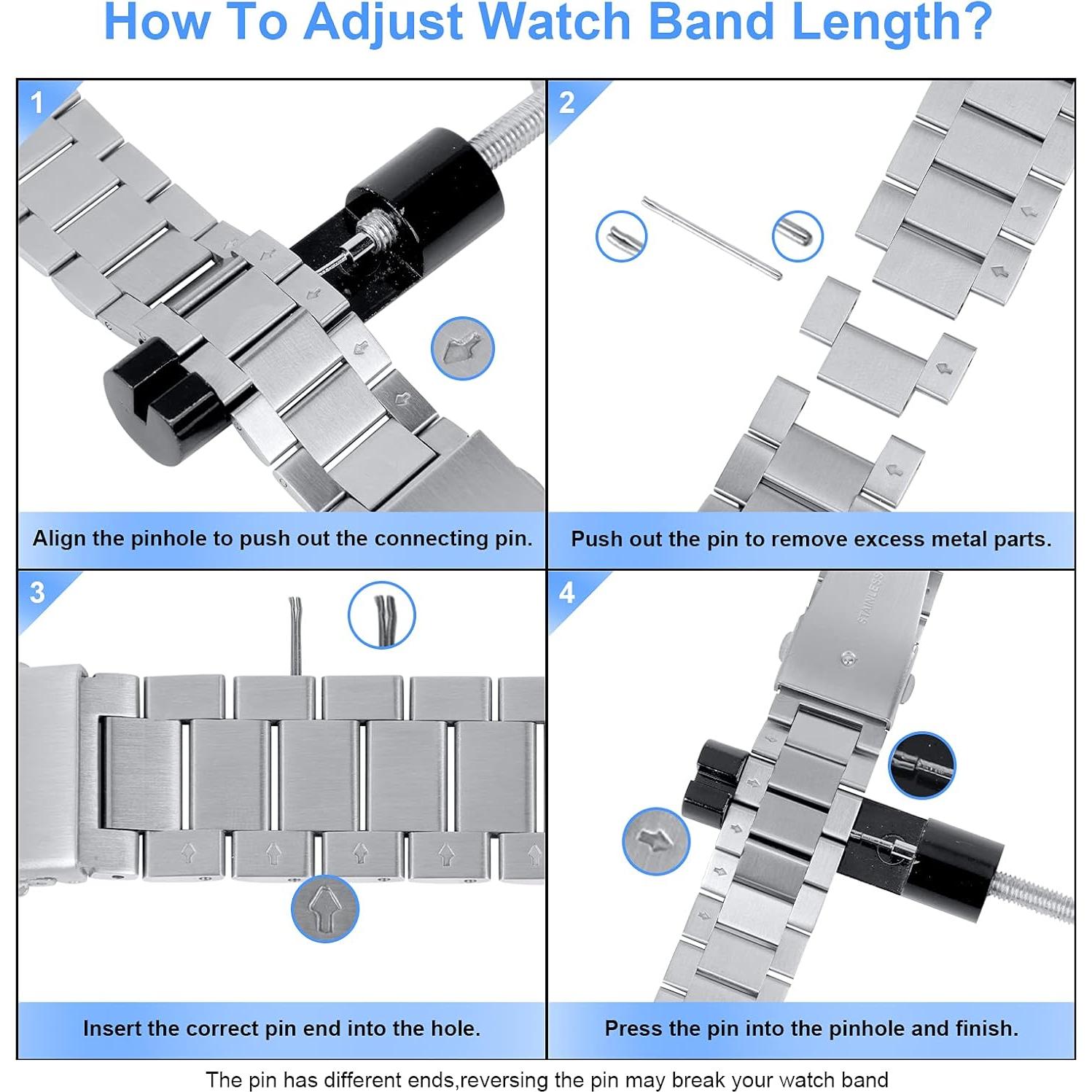 How To Adjust Watch Band Length?

1

Align the pinhole to push out the connecting pin.

2

Push out the pin to remove excess metal parts.

3

Insert the correct pin end into the hole.

4

STAINLESS

Press the pin into the pinhole and finish.

The pin has different ends,reversing the pin may break your watch band