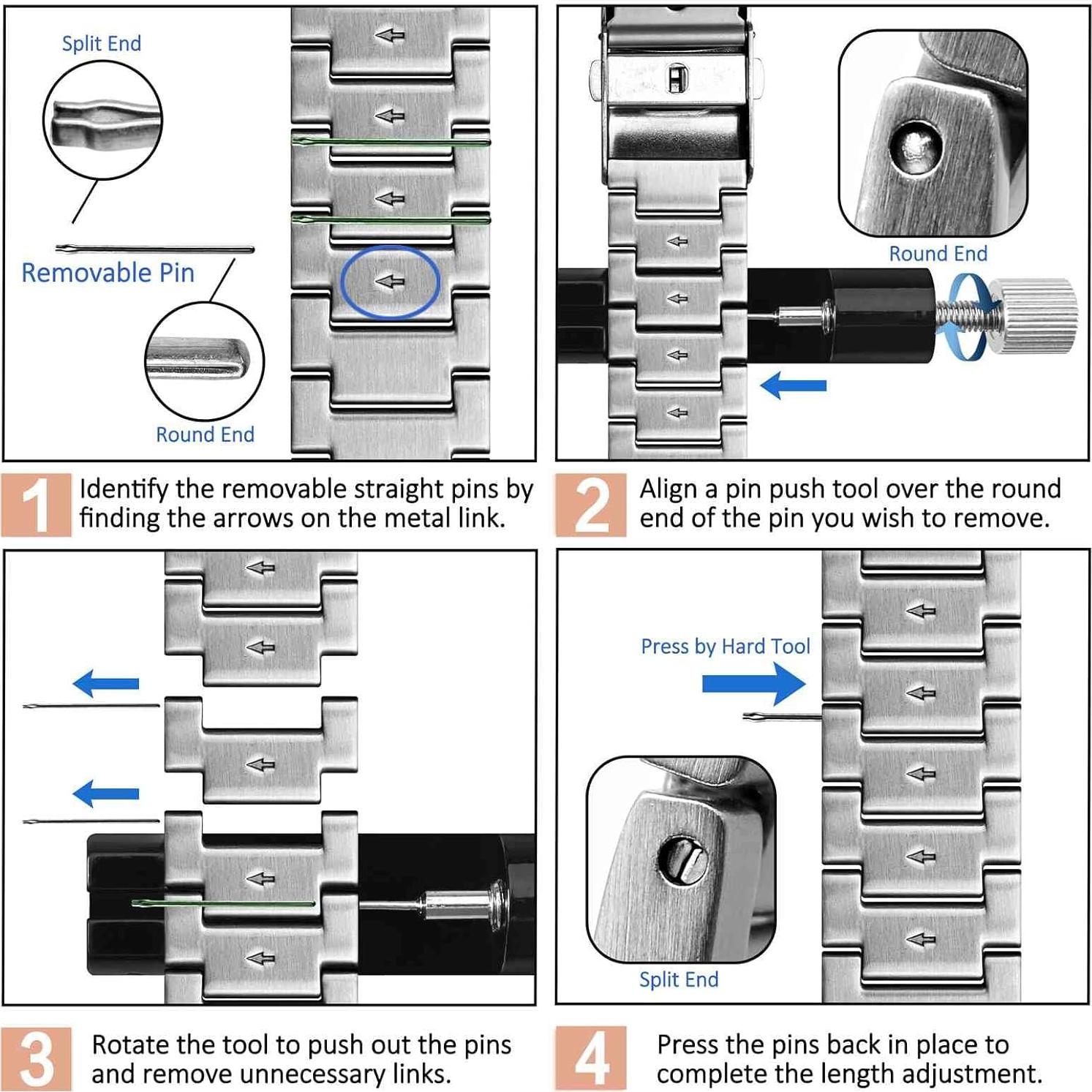 Split End

Removable Pin

Round End

1 Identify the removable straight pins by finding the arrows on the metal link.

Round End

2 Align a pin push tool over the round end of the pin you wish to remove.

3 Rotate the tool to push out the pins and remove unnecessary links.

Press by Hard Tool

Split End

4 Press the pins back in place to complete the length adjustment.