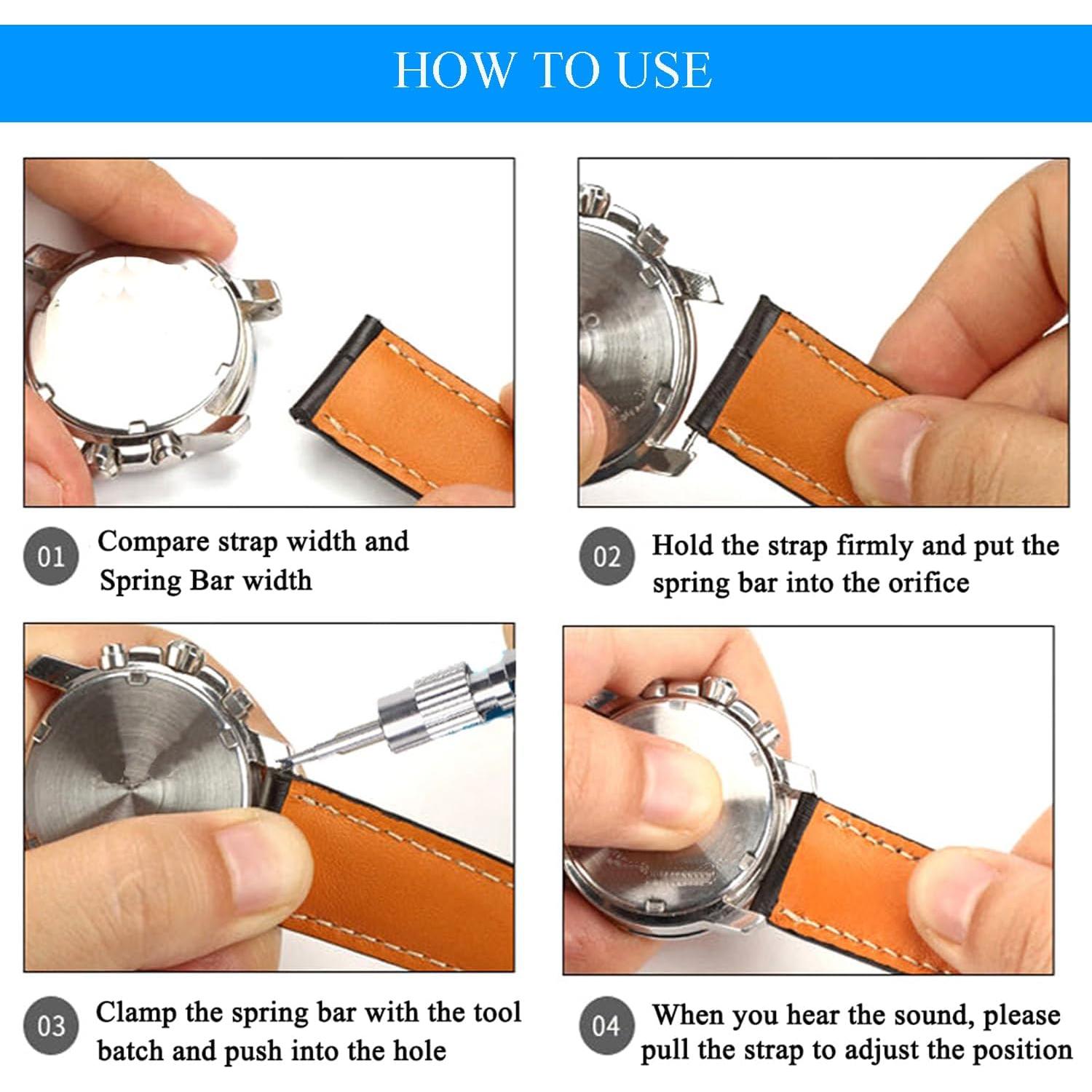 HOW TO USE

01 Compare strap width and Spring Bar width

02 Hold the strap firmly and put the spring bar into the orifice

03 Clamp the spring bar with the tool batch and push into the hole

04 When you hear the sound, please pull the strap to adjust the position